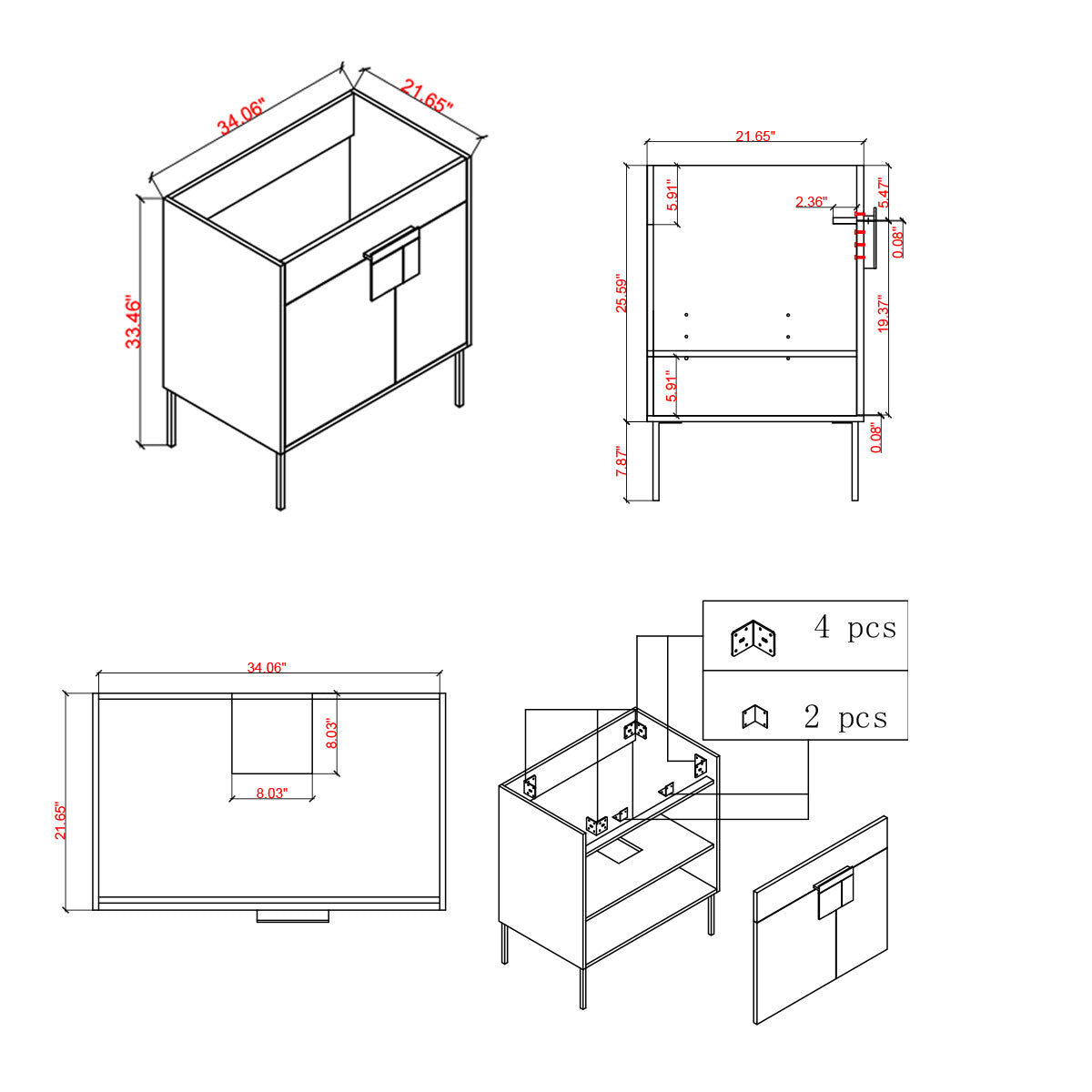 34.06"
21.65"
33.46"

21.65"
5.91"
2.36"
5.47"
0.08"
25.59"
19.37"
5.91"
0.08"
7.87"

34.06"
8.03"
8.03"
21.65"

4 pcs
2 pcs