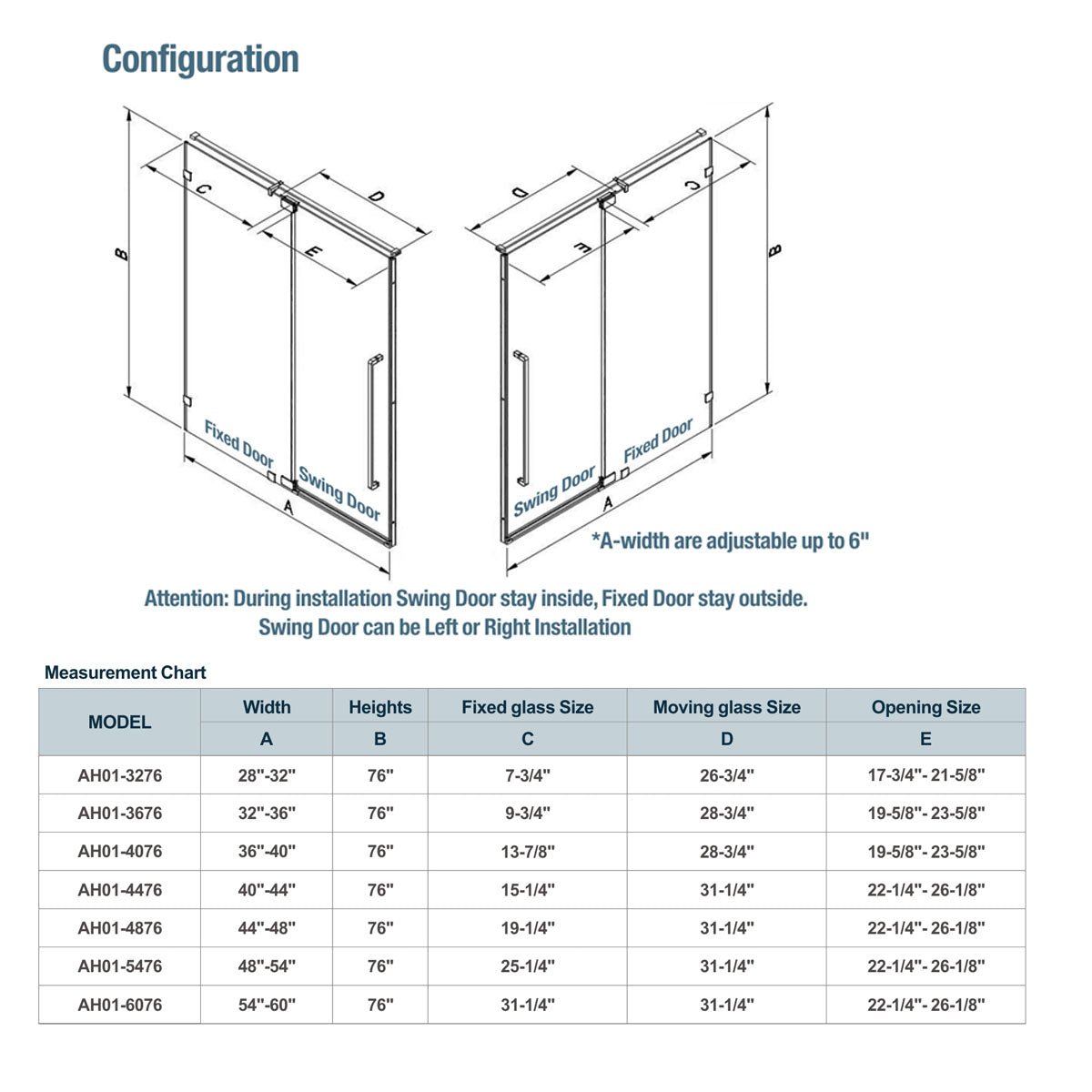 Configuration

B C D E Fixed Door Swing Door A

D C E B Swing Door Fixed Door A

*A-width are adjustable up to 6"

Attention: During installation Swing Door stay inside, Fixed Door stay outside.
Swing Door can be Left or Right Installation

Measurement Chart

| MODEL | Width | Heights | Fixed glass Size | Moving glass Size | Opening Size |
|---|---|---|---|---|---|
| | A | B | C | D | E |
| AH01-3276 | 28"-32" | 76" | 7-3/4" | 26-3/4" | 17-3/4"- 21-5/8" |
| AH01-3676 | 32"-36" | 76" | 9-3/4" | 28-3/4" | 19-5/8"- 23-5/8" |
| AH01-4076 | 36"-40" | 76" | 13-7/8" | 28-3/4" | 19-5/8"- 23-5/8" |
| AH01-4476 | 40"-44" | 76" | 15-1/4" | 31-1/4" | 22-1/4"- 26-1/8" |
| AH01-4876 | 44"-48" | 76" | 19-1/4" | 31-1/4" | 22-1/4"- 26-1/8" |
| AH01-5476 | 48"-54" | 76" | 25-1/4" | 31-1/4" | 22-1/4"- 26-1/8" |
| AH01-6076 | 54"-60" | 76" | 31-1/4" | 31-1/4" | 22-1/4"- 26-1/8" |