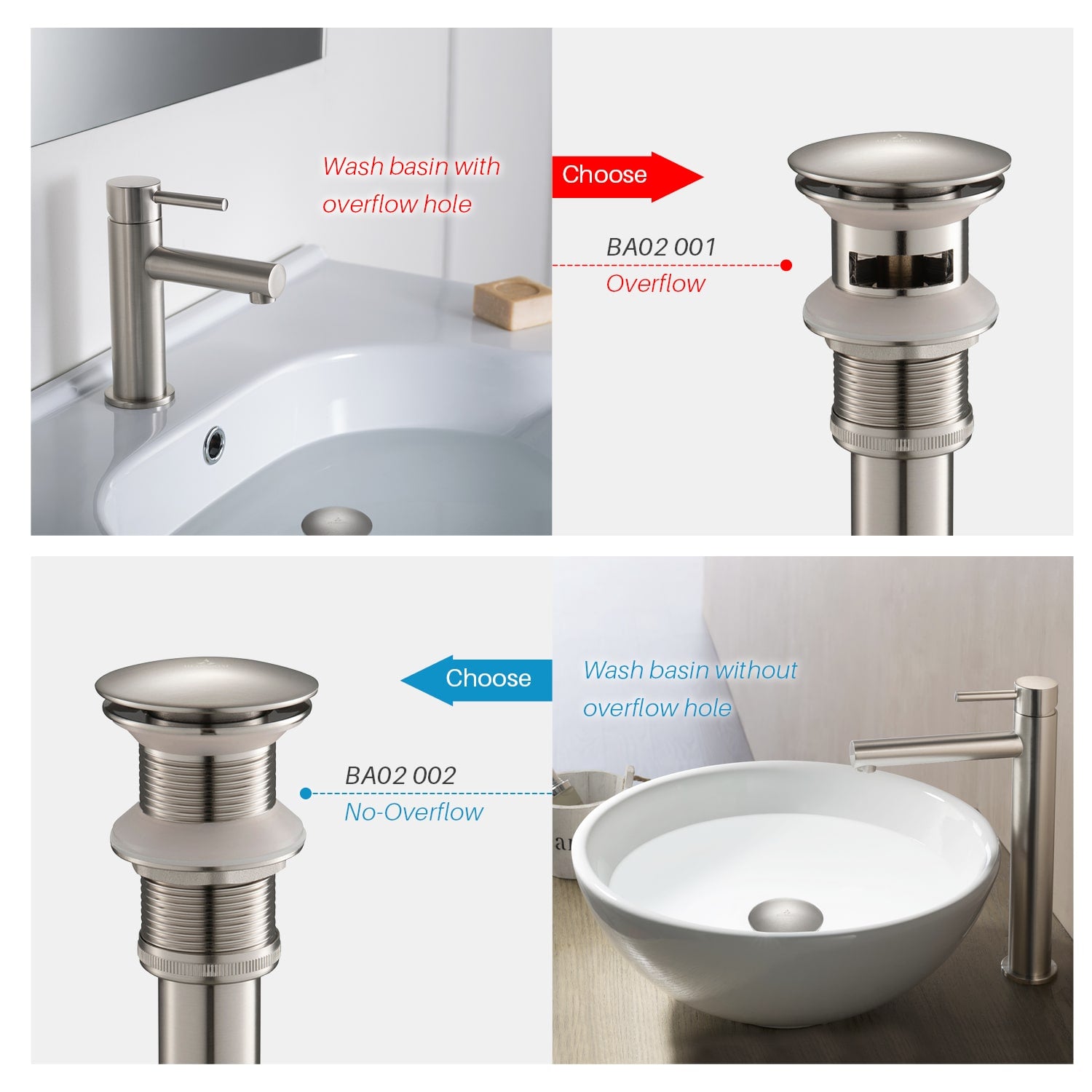 Wash basin with overflow hole

Choose

BA02 001
Overflow

Choose

Wash basin without overflow hole

BA02 002
No-Overflow