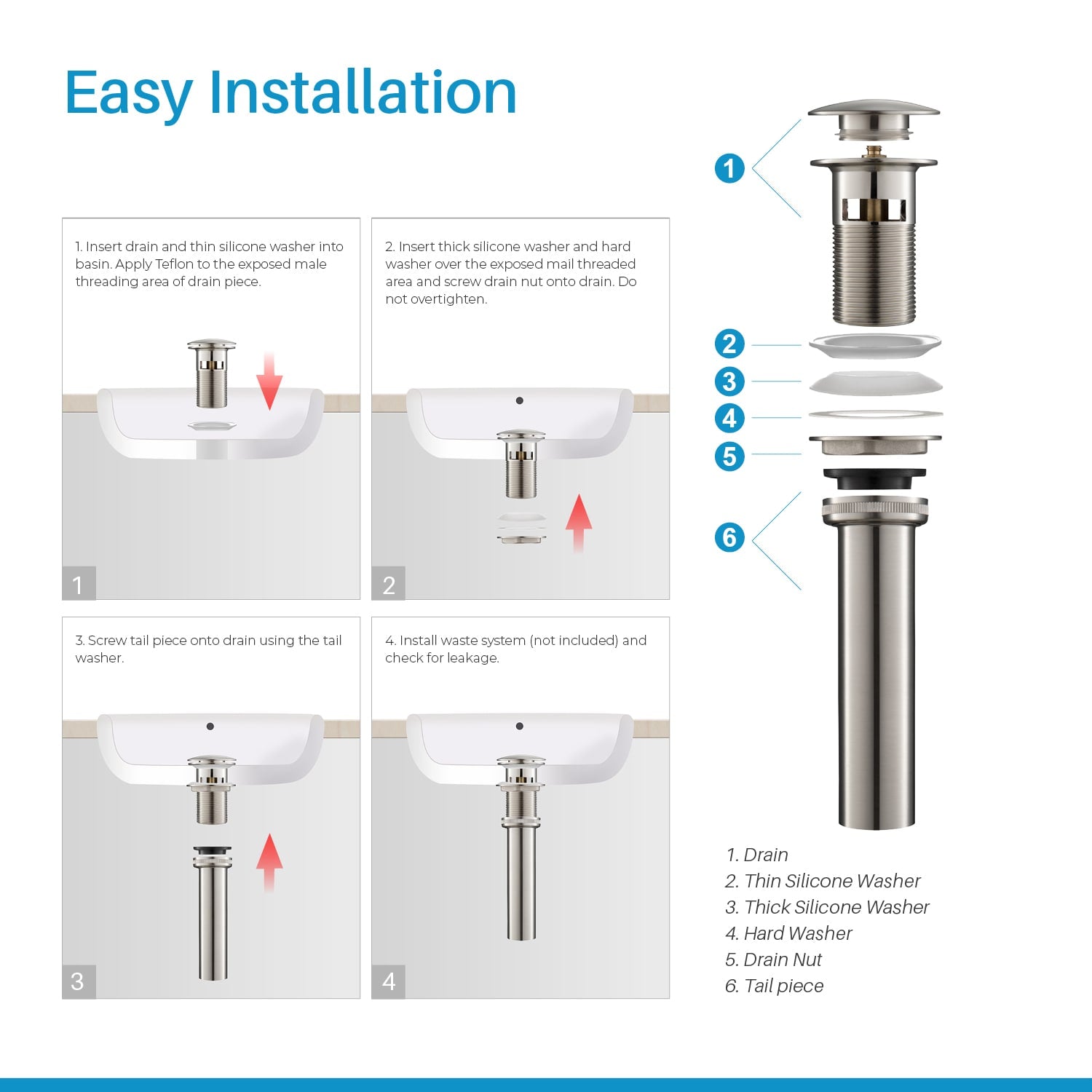 Easy Installation

1. Insert drain and thin silicone washer into basin. Apply Teflon to the exposed male threading area of drain piece.

1

2. Insert thick silicone washer and hard washer over the exposed mail threaded area and screw drain nut onto drain. Do not overtighten.

2

3. Screw tail piece onto drain using the tail washer.

3

4. Install waste system (not included) and check for leakage.

4

1
2
3
4
5
6

1. Drain
2. Thin Silicone Washer
3. Thick Silicone Washer
4. Hard Washer
5. Drain Nut
6. Tail piece