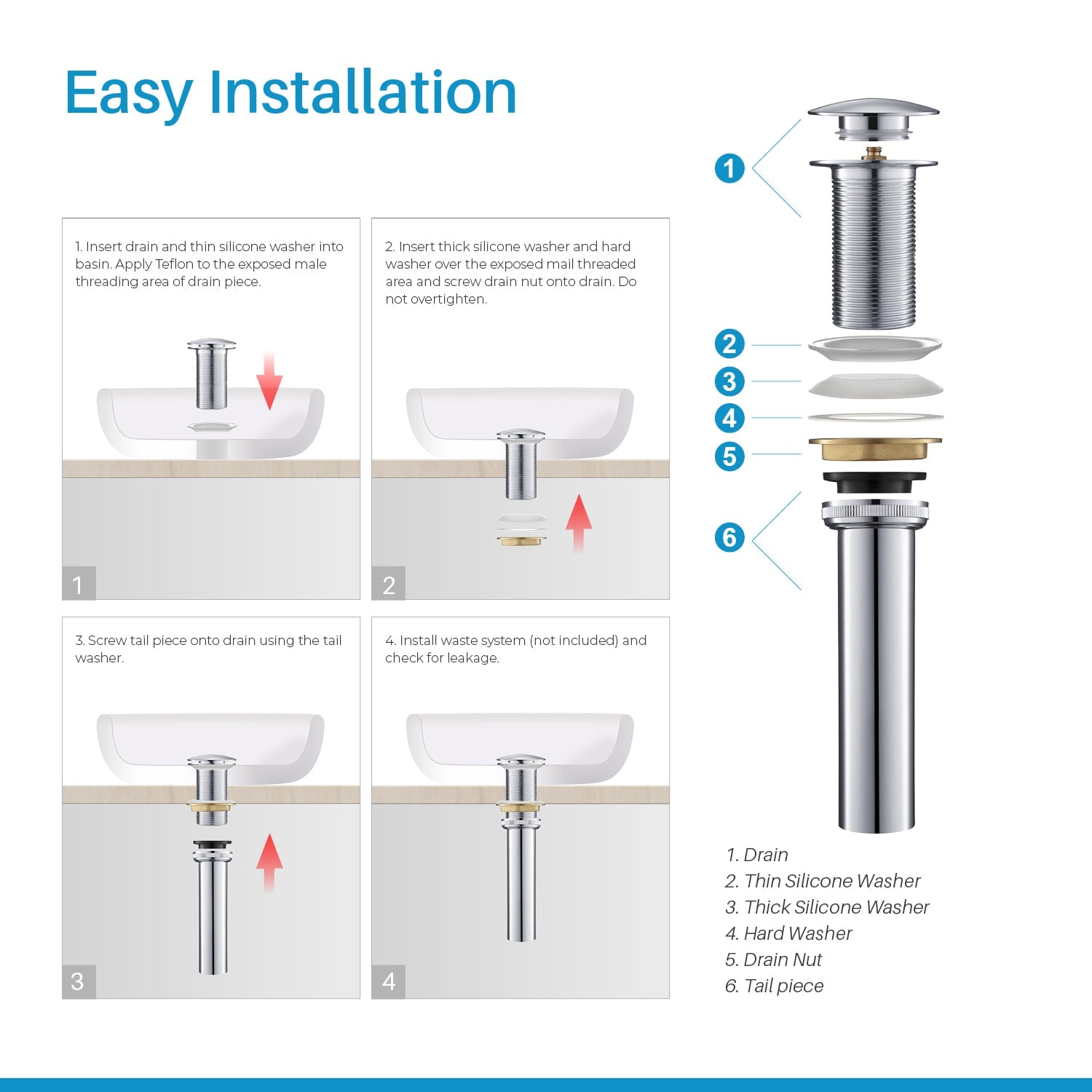 Easy Installation

1. Insert drain and thin silicone washer into basin. Apply Teflon to the exposed male threading area of drain piece.

1

2. Insert thick silicone washer and hard washer over the exposed mail threaded area and screw drain nut onto drain. Do not overtighten.

2

3. Screw tail piece onto drain using the tail washer.

3

4. Install waste system (not included) and check for leakage.

4

1
2
3
4
5
6

1. Drain
2. Thin Silicone Washer
3. Thick Silicone Washer
4. Hard Washer
5. Drain Nut
6. Tail piece