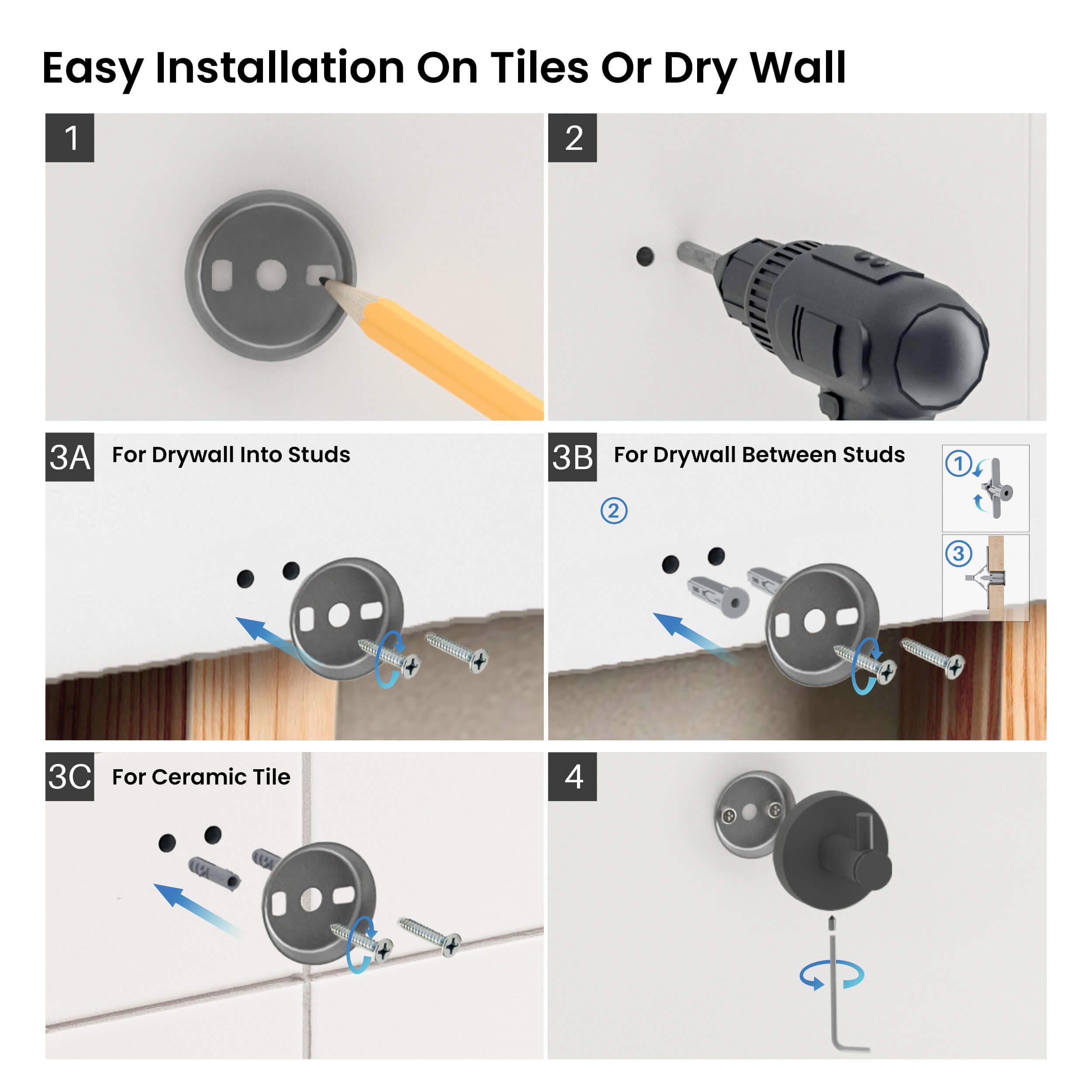 Easy Installation On Tiles Or Dry Wall

1

2

3A For Drywall Into Studs

3B For Drywall Between Studs

①

②

③

3C For Ceramic Tile

4