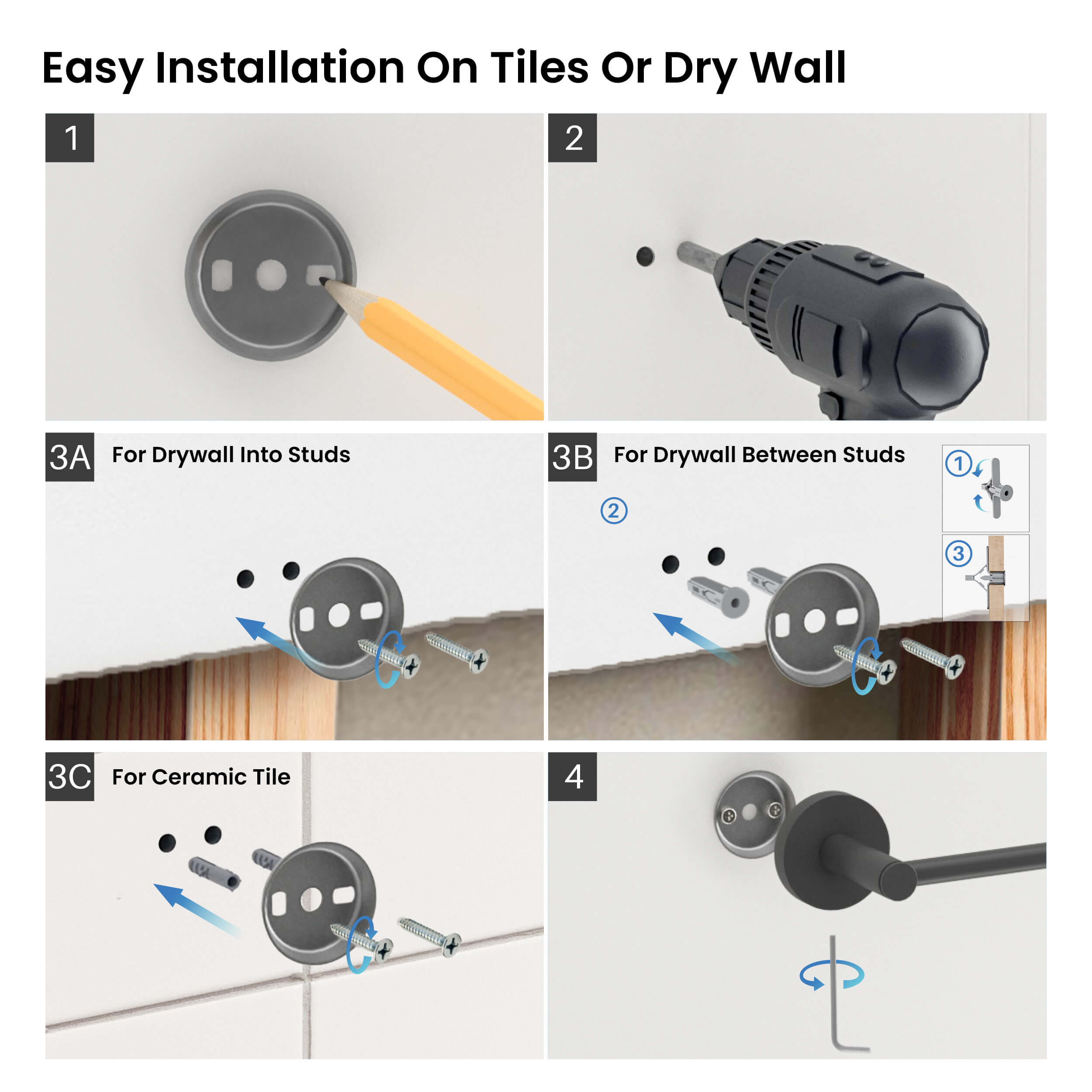 Easy Installation On Tiles Or Dry Wall

1

2

3A For Drywall Into Studs

3B For Drywall Between Studs

①

②

③

3C For Ceramic Tile

4