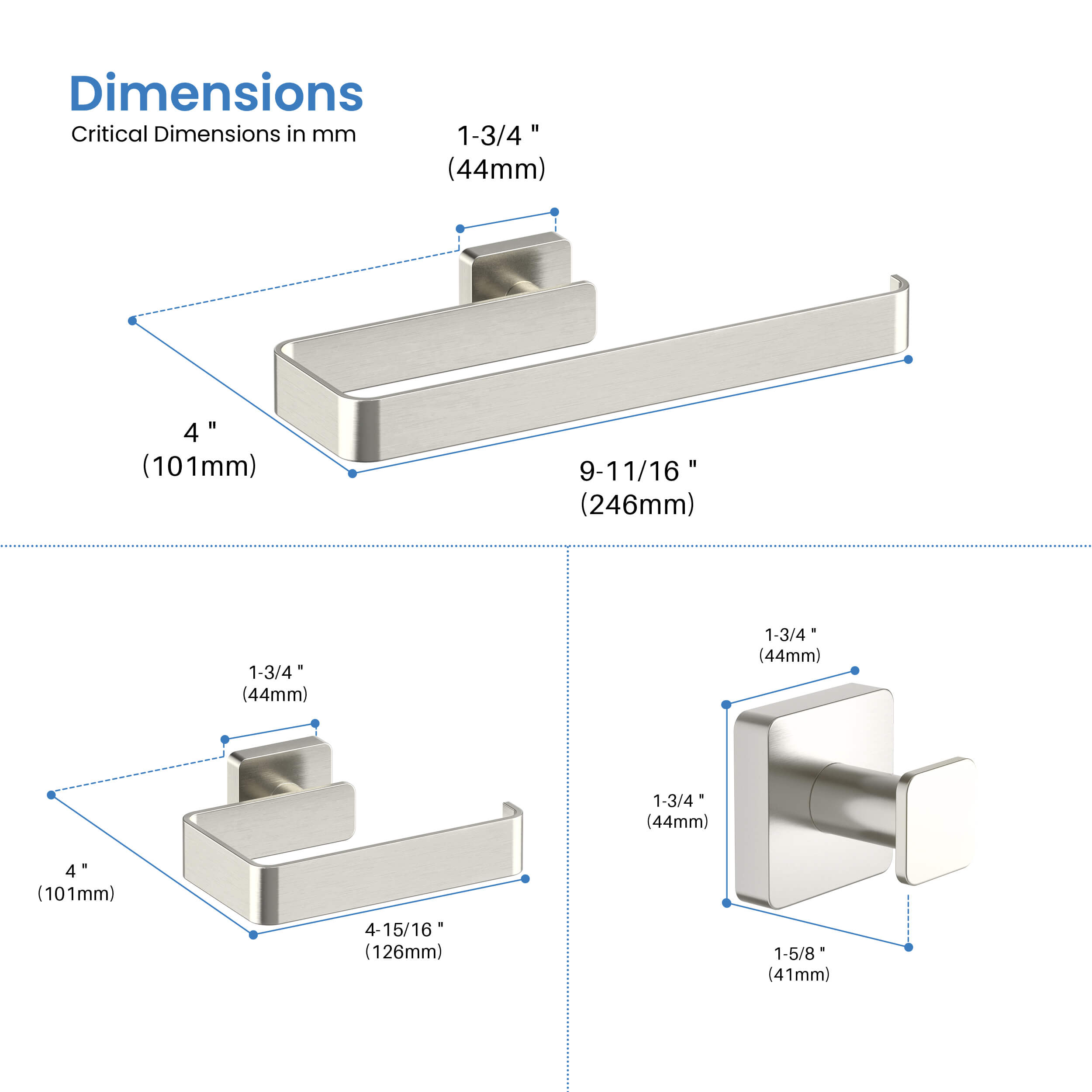 Dimensions
Critical Dimensions in mm

1-3/4 "
(44mm)

4 "
(101mm)

9-11/16 "
(246mm)

1-3/4 "
(44mm)

4 "
(101mm)

4-15/16 "
(126mm)

1-3/4 "
(44mm)

1-3/4 "
(44mm)

1-5/8 "
(41mm)