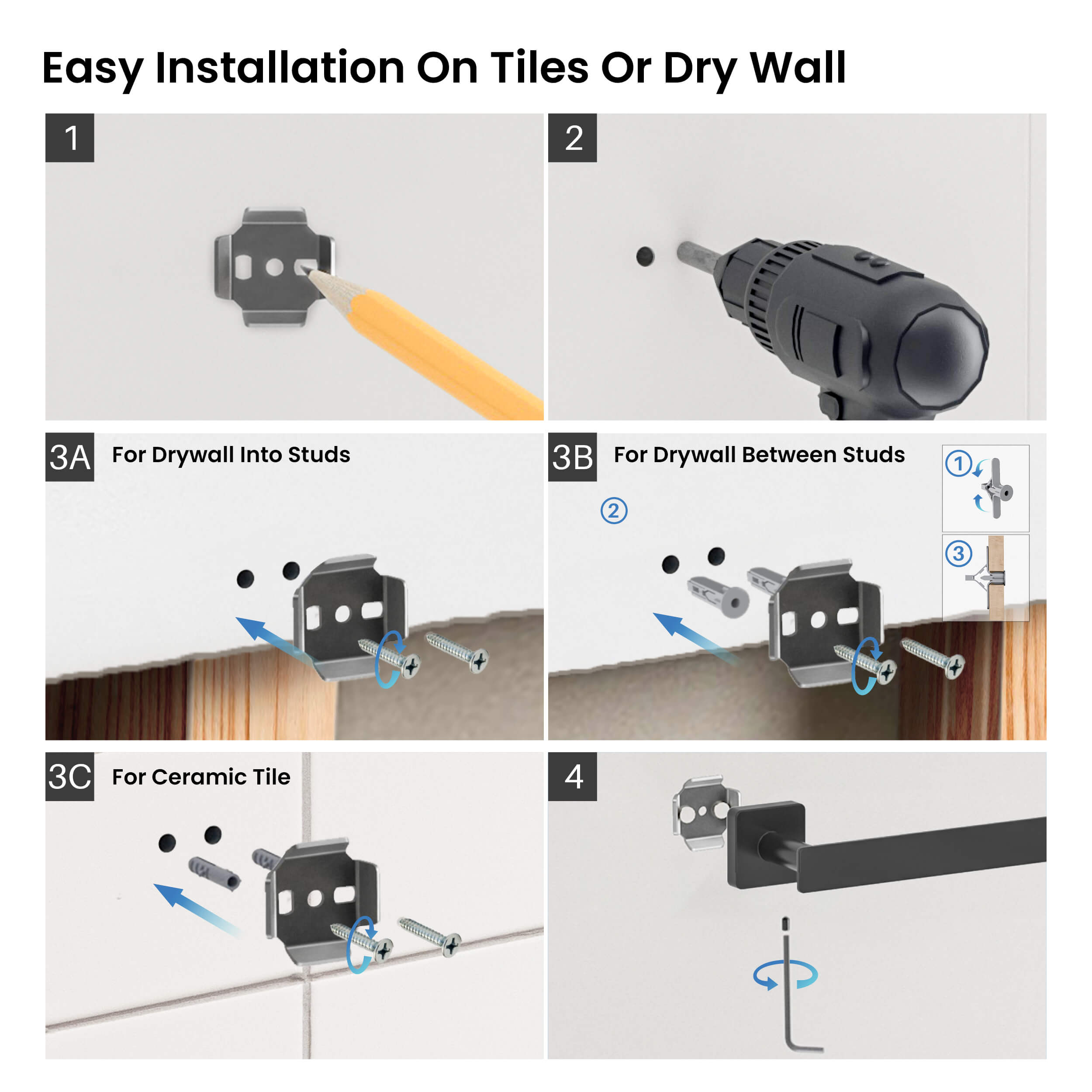 Easy Installation On Tiles Or Dry Wall

1

2

3A For Drywall Into Studs

3B For Drywall Between Studs

①

②

③

3C For Ceramic Tile

4