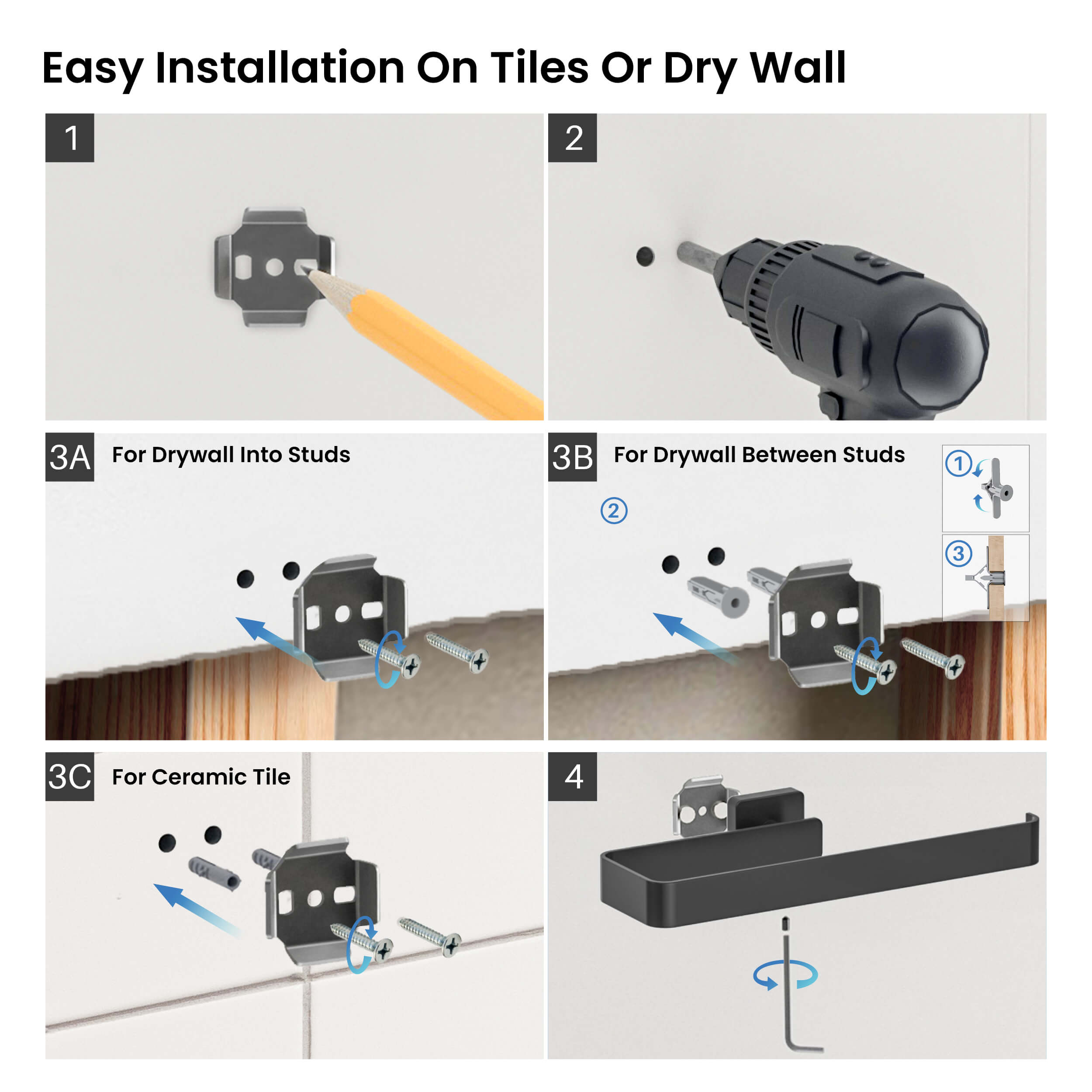 Easy Installation On Tiles Or Dry Wall

1

2

3A For Drywall Into Studs

3B For Drywall Between Studs

①

②

③

3C For Ceramic Tile

4