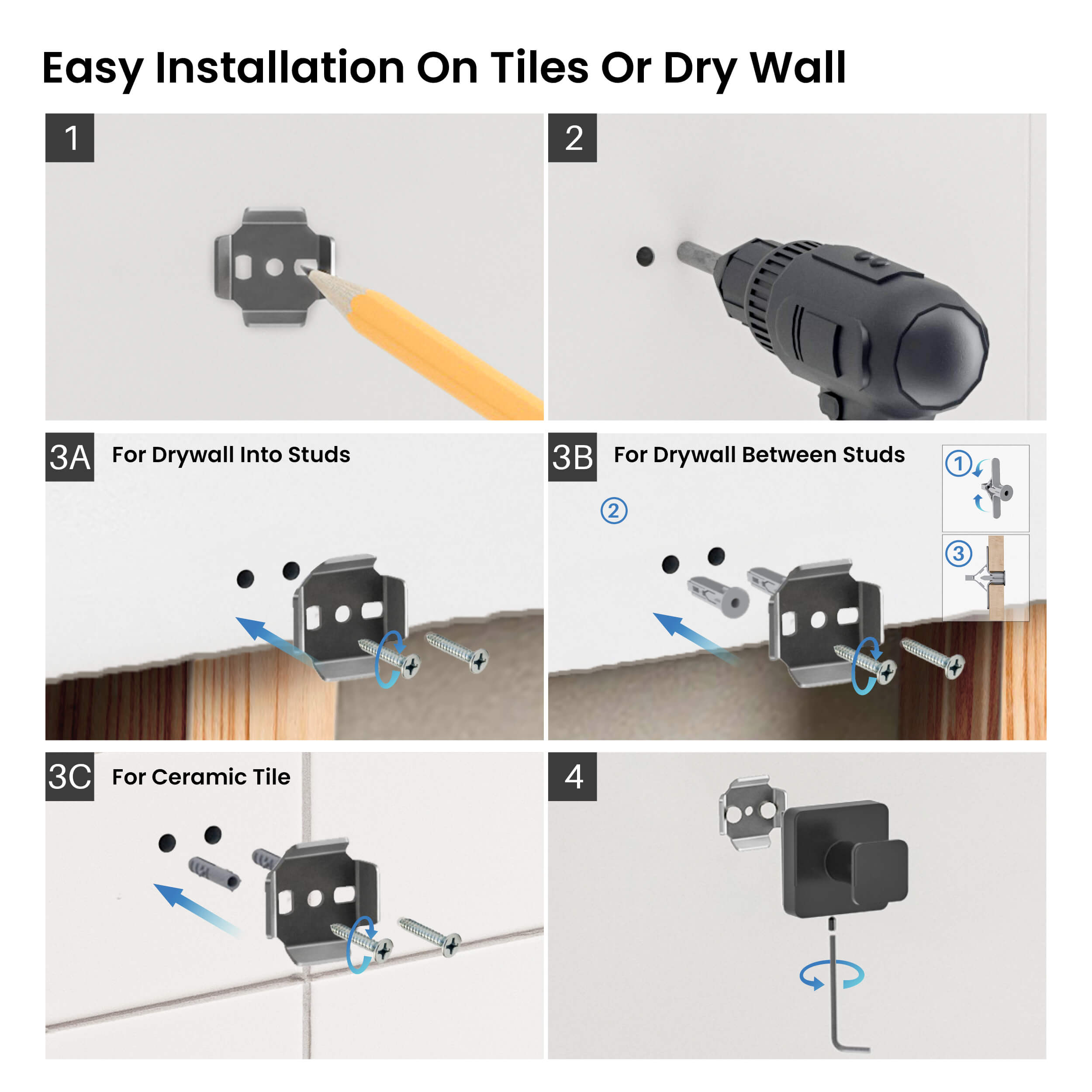 Easy Installation On Tiles Or Dry Wall

1

2

3A For Drywall Into Studs

3B For Drywall Between Studs

①

②

③

3C For Ceramic Tile

4