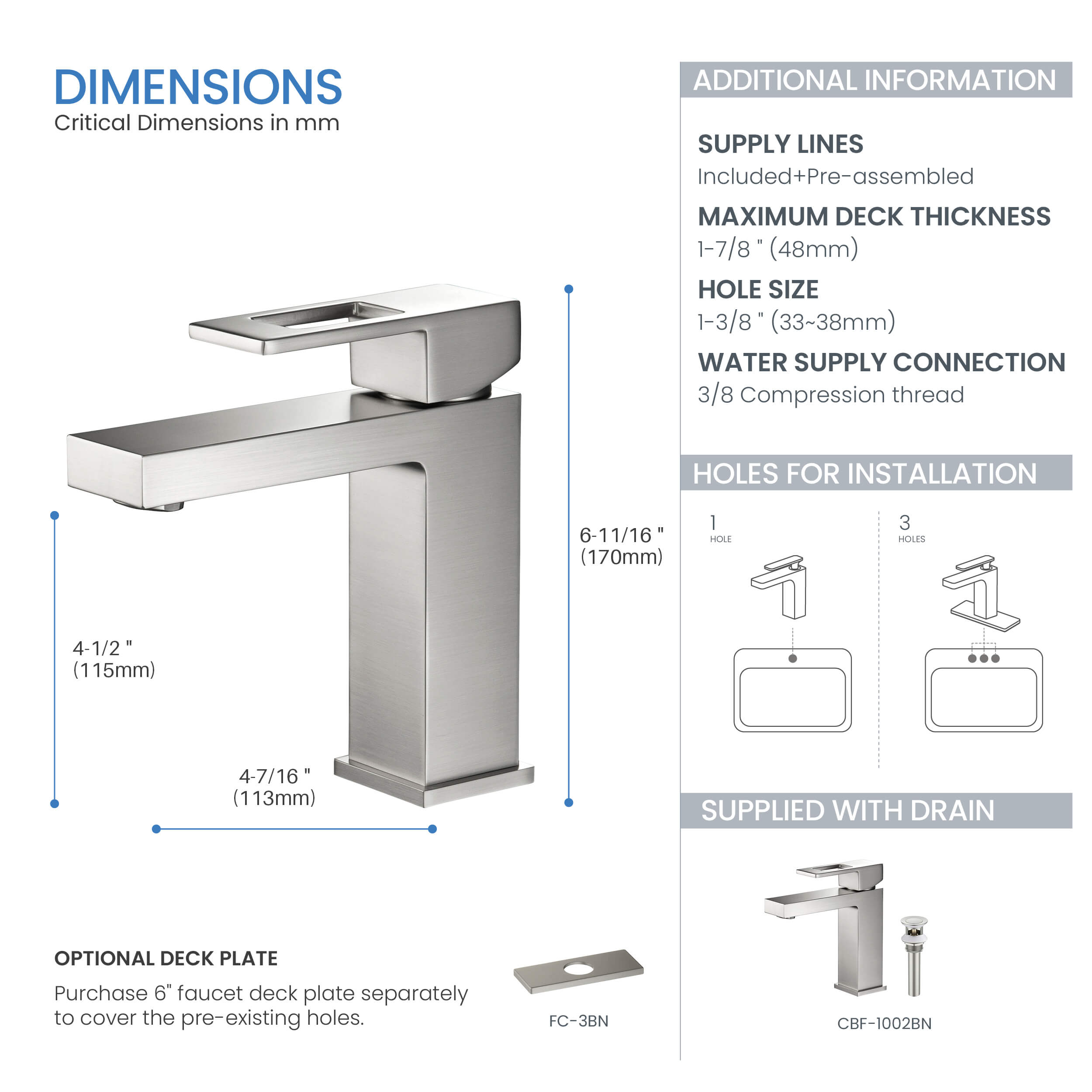 DIMENSIONS
Critical Dimensions in mm

6-11/16 "
(170mm)

4-1/2 "
(115mm)

4-7/16 "
(113mm)

OPTIONAL DECK PLATE
Purchase 6" faucet deck plate separately to cover the pre-existing holes.

FC-3BN

ADDITIONAL INFORMATION

SUPPLY LINES
Included+Pre-assembled

MAXIMUM DECK THICKNESS
1-7/8 " (48mm)

HOLE SIZE
1-3/8 " (33~38mm)

WATER SUPPLY CONNECTION
3/8 Compression thread

HOLES FOR INSTALLATION

1
HOLE

3
HOLES

SUPPLIED WITH DRAIN

CBF-1002BN