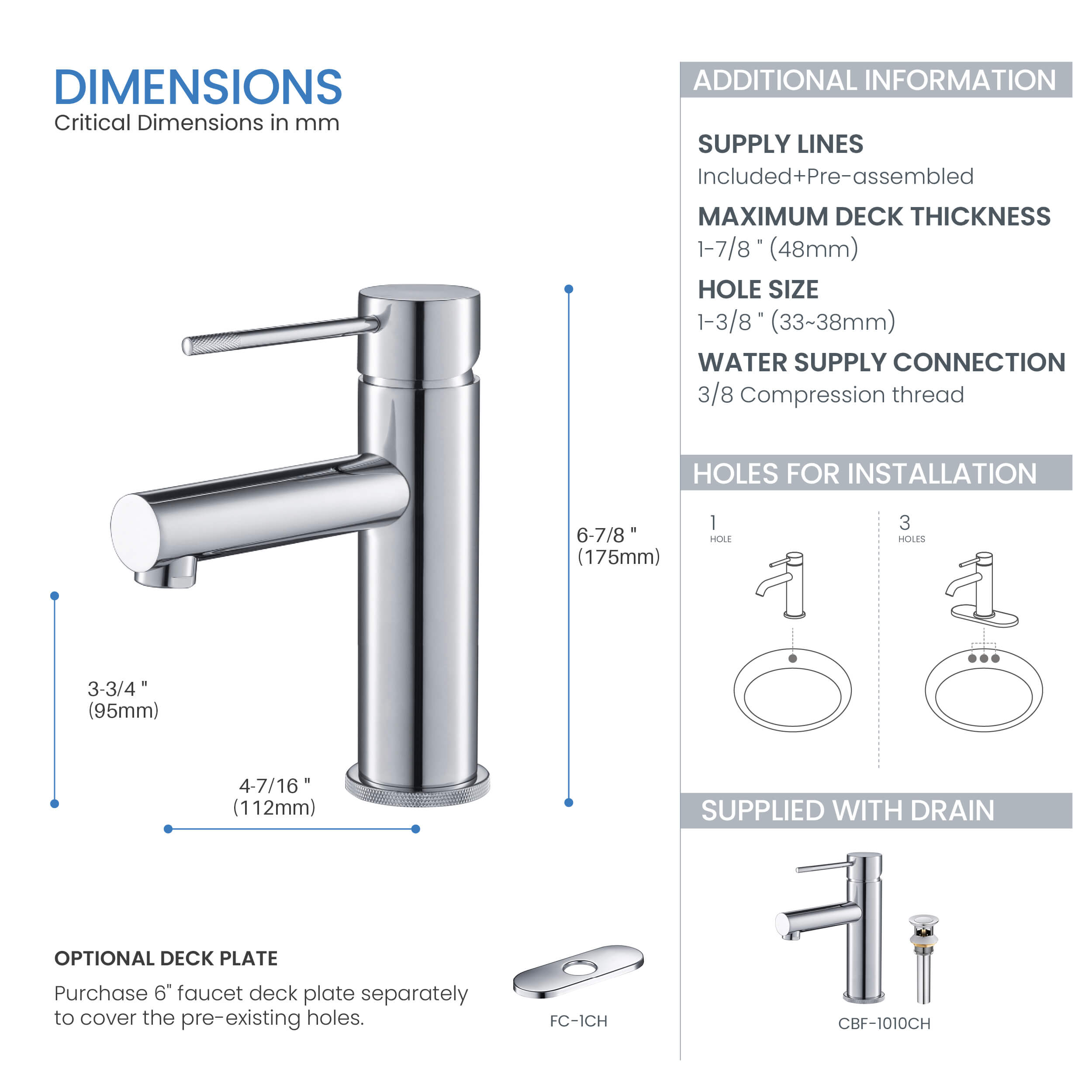 DIMENSIONS
Critical Dimensions in mm

6-7/8 "
(175mm)

3-3/4 "
(95mm)

4-7/16 "
(112mm)

OPTIONAL DECK PLATE
Purchase 6" faucet deck plate separately to cover the pre-existing holes.

FC-1CH

ADDITIONAL INFORMATION

SUPPLY LINES
Included+Pre-assembled

MAXIMUM DECK THICKNESS
1-7/8 " (48mm)

HOLE SIZE
1-3/8 " (33~38mm)

WATER SUPPLY CONNECTION
3/8 Compression thread

HOLES FOR INSTALLATION

1
HOLE

3
HOLES

SUPPLIED WITH DRAIN

CBF-1010CH