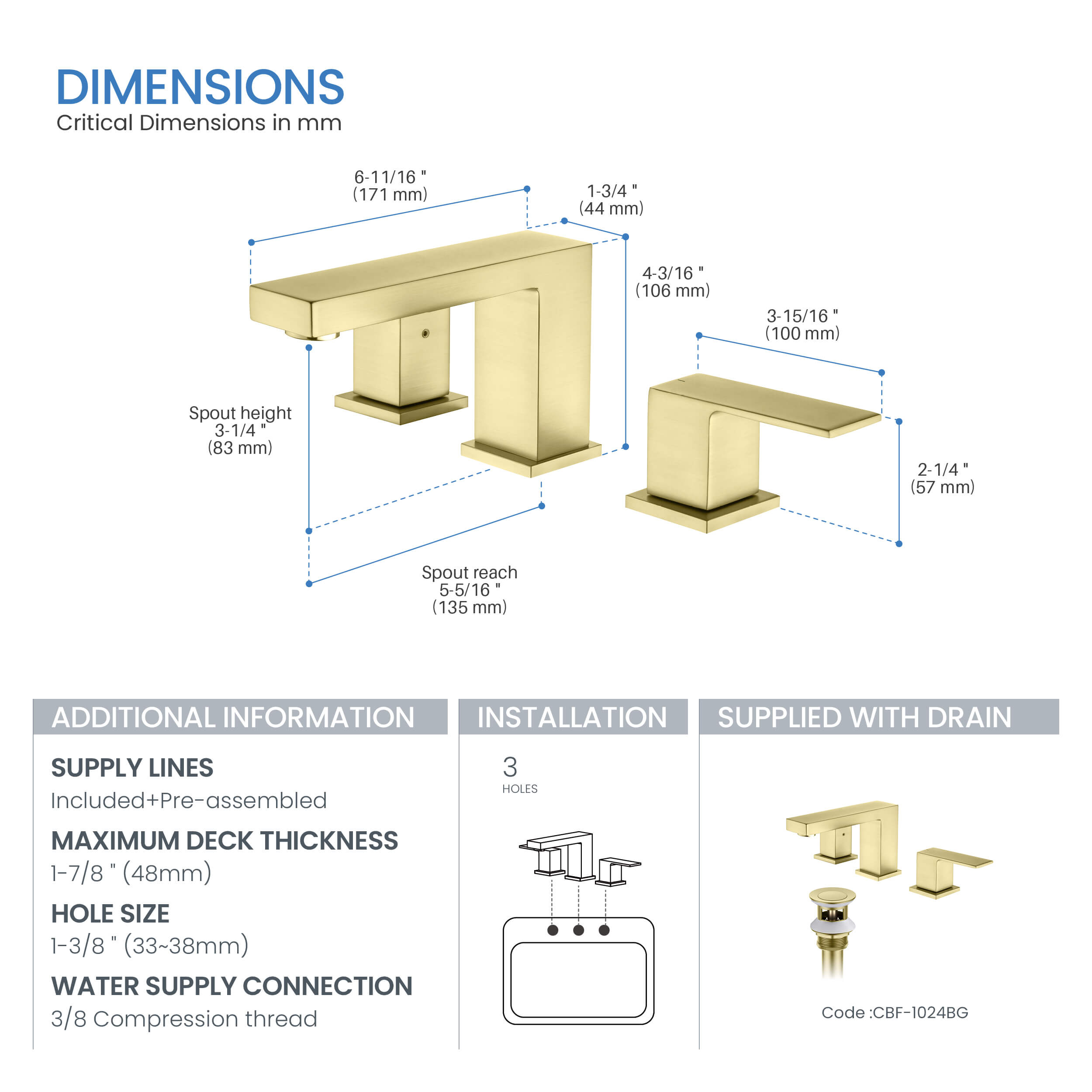 DIMENSIONS
Critical Dimensions in mm

6-11/16 "
(171 mm)

1-3/4 "
(44 mm)

4-3/16 "
(106 mm)

3-15/16 "
(100 mm)

Spout height
3-1/4 "
(83 mm)

2-1/4 "
(57 mm)

Spout reach
5-5/16 "
(135 mm)

ADDITIONAL INFORMATION

SUPPLY LINES
Included+Pre-assembled

MAXIMUM DECK THICKNESS
1-7/8 " (48mm)

HOLE SIZE
1-3/8 " (33~38mm)

WATER SUPPLY CONNECTION
3/8 Compression thread

INSTALLATION

3
HOLES

SUPPLIED WITH DRAIN

Code :CBF-1024BG