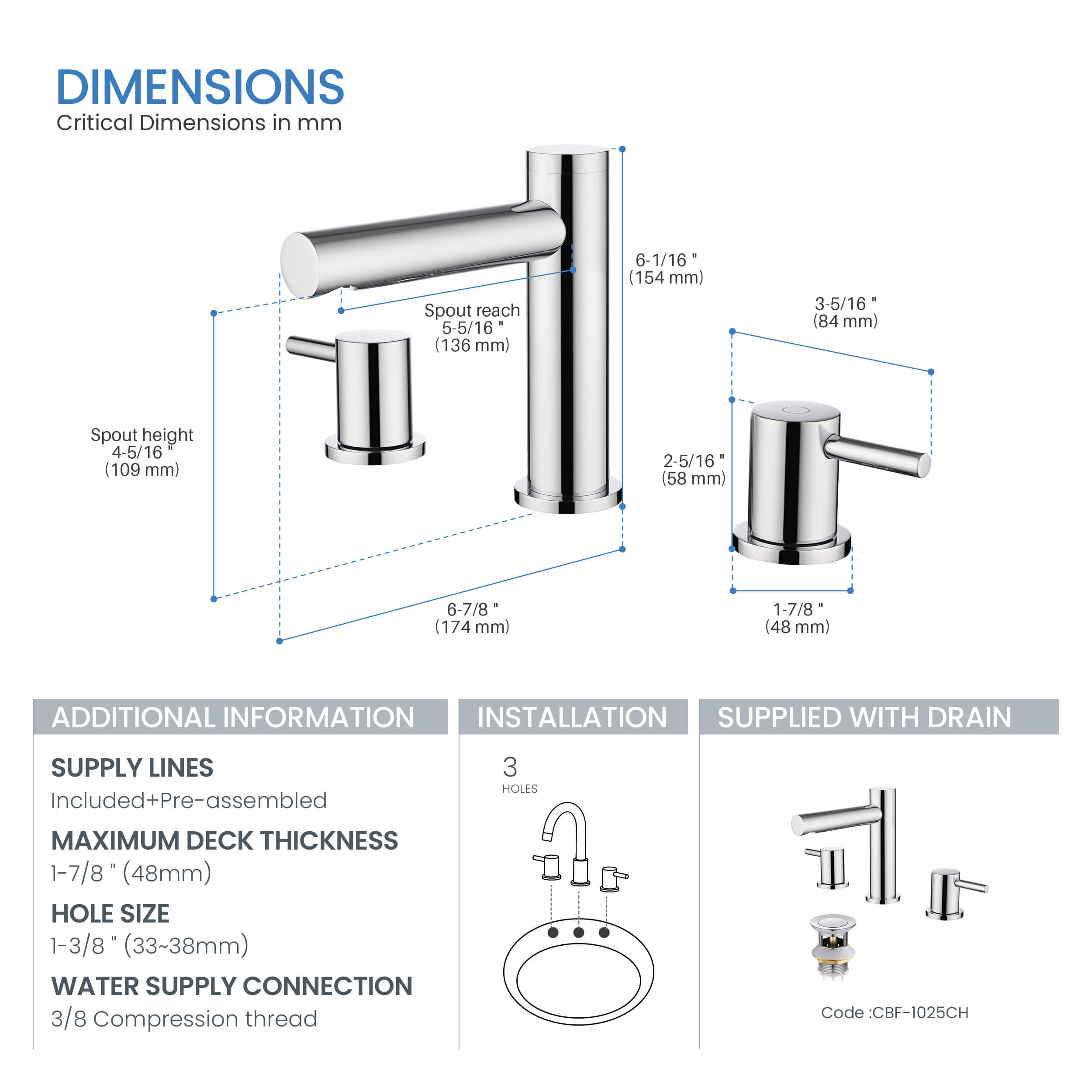 DIMENSIONS
Critical Dimensions in mm

6-1/16 "
(154 mm)

Spout reach
5-5/16 "
(136 mm)

3-5/16 "
(84 mm)

Spout height
4-5/16 "
(109 mm)

2-5/16 "
(58 mm)

6-7/8 "
(174 mm)

1-7/8 "
(48 mm)

ADDITIONAL INFORMATION

SUPPLY LINES
Included+Pre-assembled

MAXIMUM DECK THICKNESS
1-7/8 " (48mm)

HOLE SIZE
1-3/8 " (33~38mm)

WATER SUPPLY CONNECTION
3/8 Compression thread

INSTALLATION

3
HOLES

SUPPLIED WITH DRAIN

Code :CBF-1025CH