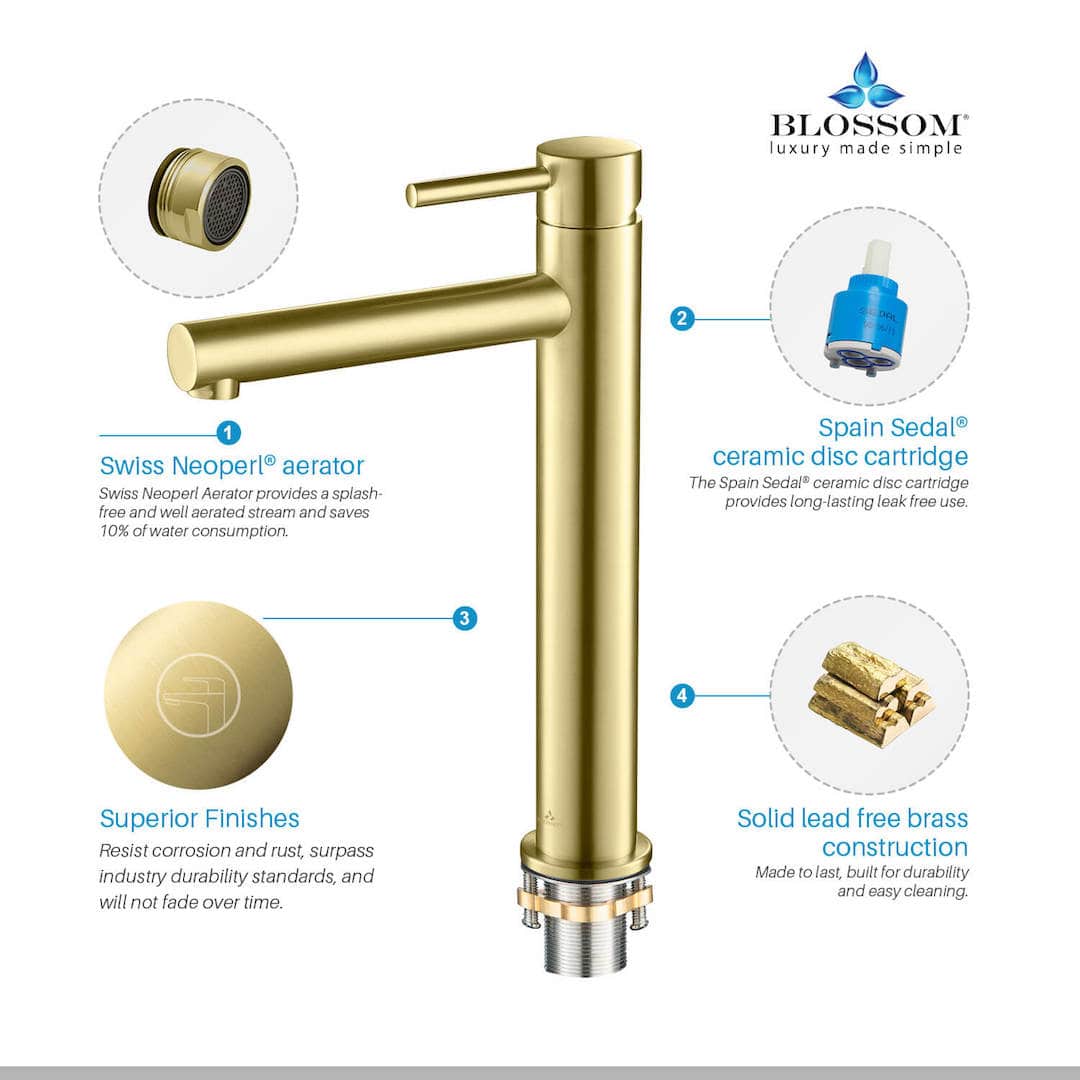 BLOSSOM®
luxury made simple

1
Swiss Neoperl® aerator
Swiss Neoperl Aerator provides a splash-free and well aerated stream and saves 10% of water consumption.

2
Spain Sedal® ceramic disc cartridge
The Spain Sedal® ceramic disc cartridge provides long-lasting leak free use.

3
Superior Finishes
Resist corrosion and rust, surpass industry durability standards, and will not fade over time.

4
Solid lead free brass construction
Made to last, built for durability and easy cleaning.