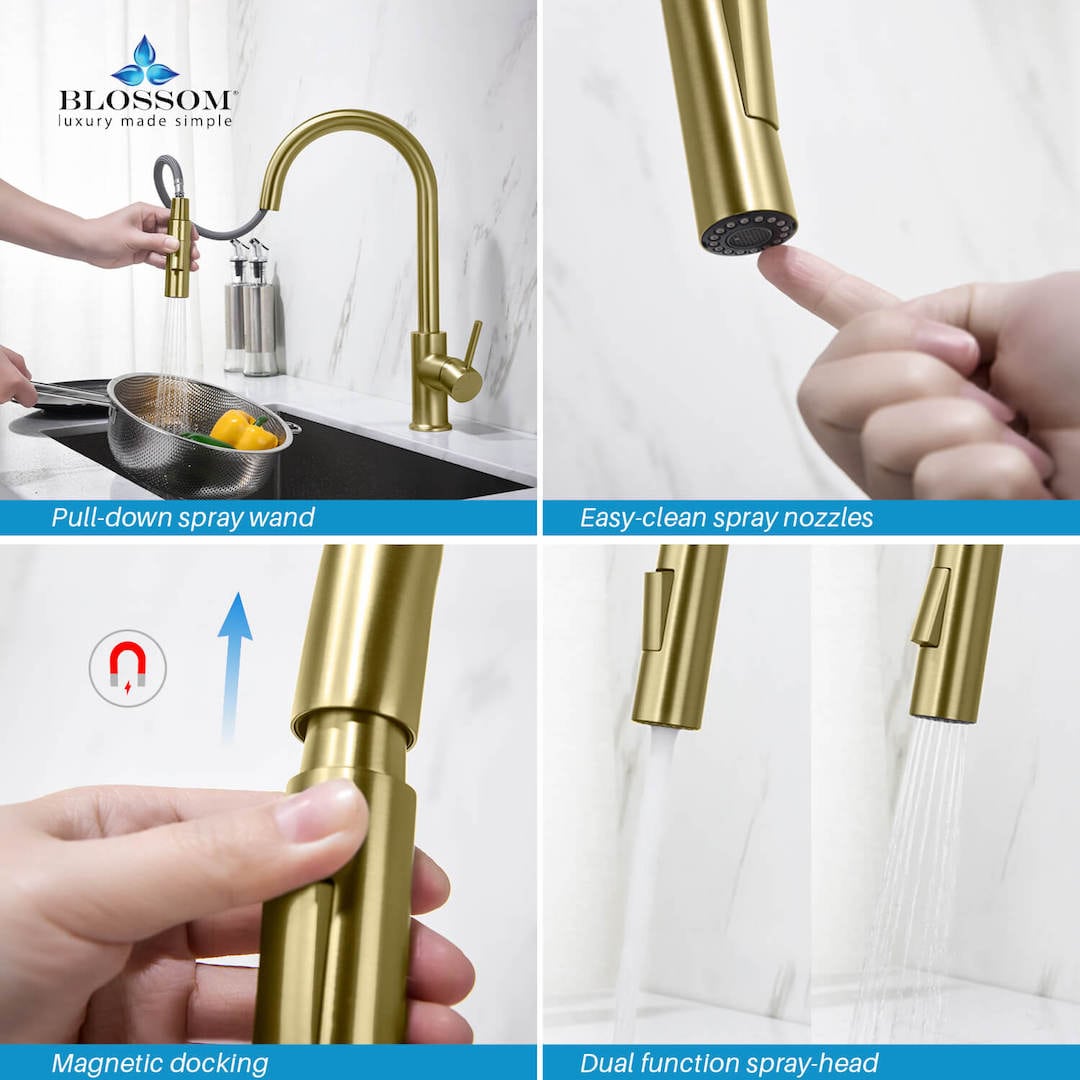 BLOSSOM®
luxury made simple

Pull-down spray wand

Easy-clean spray nozzles

Magnetic docking

Dual function spray-head