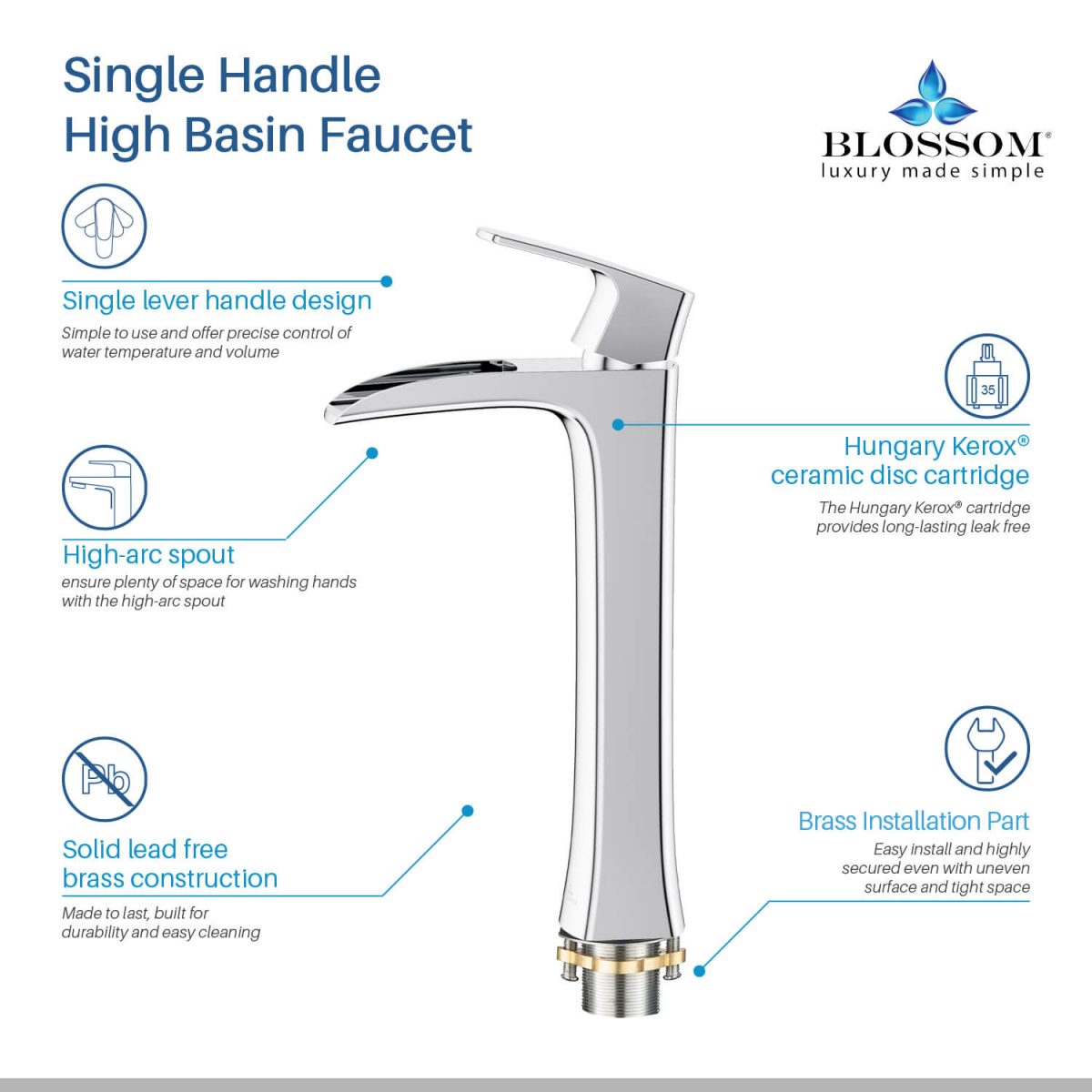 Single Handle
High Basin Faucet

BLOSSOM®
luxury made simple

Single lever handle design
Simple to use and offer precise control of water temperature and volume

High-arc spout
ensure plenty of space for washing hands with the high-arc spout

Pb

Solid lead free brass construction
Made to last, built for durability and easy cleaning

35

Hungary Kerox® ceramic disc cartridge
The Hungary Kerox® cartridge provides long-lasting leak free

Brass Installation Part
Easy install and highly secured even with uneven surface and tight space