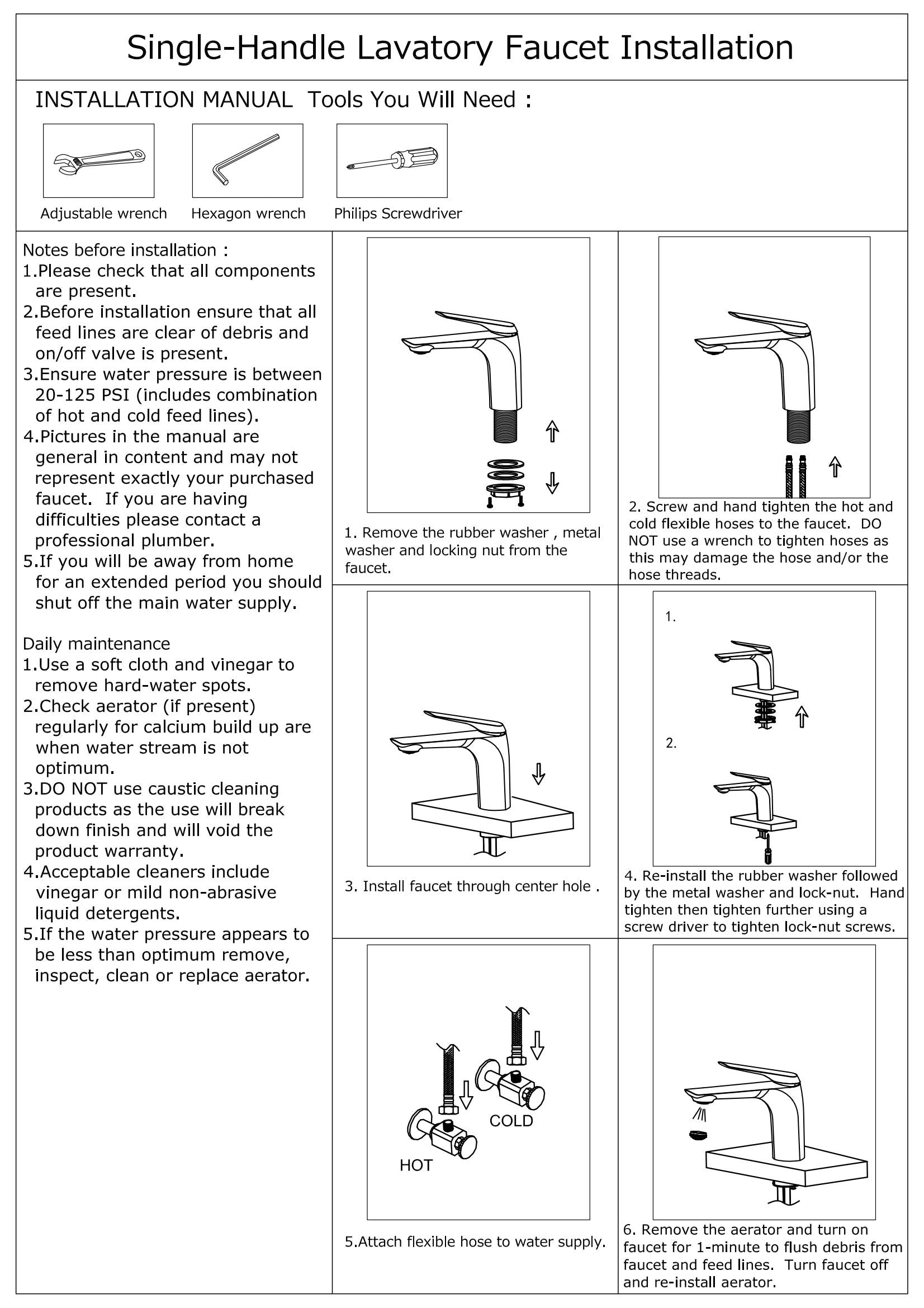 Single-Handle Lavatory Faucet Installation

INSTALLATION MANUAL Tools You Will Need :

Adjustable wrench

Hexagon wrench

Philips Screwdriver

Notes before installation :
1.Please check that all components are present.
2.Before installation ensure that all feed lines are clear of debris and on/off valve is present.
3.Ensure water pressure is between 20-125 PSI (includes combination of hot and cold feed lines).
4.Pictures in the manual are general in content and may not represent exactly your purchased faucet. If you are having difficulties please contact a professional plumber.
5.If you will be away from home for an extended period you should shut off the main water supply.

Daily maintenance
1.Use a soft cloth and vinegar to remove hard-water spots.
2.Check aerator (if present) regularly for calcium build up are when water stream is not optimum.
3.DO NOT use caustic cleaning products as the use will break down finish and will void the product warranty.
4.Acceptable cleaners include vinegar or mild non-abrasive liquid detergents.
5.If the water pressure appears to be less than optimum remove, inspect, clean or replace aerator.

1. Remove the rubber washer , metal washer and locking nut from the faucet.

2. Screw and hand tighten the hot and cold flexible hoses to the faucet. DO NOT use a wrench to tighten hoses as this may damage the hose and/or the hose threads.

3. Install faucet through center hole .

1.

2.

4. Re-install the rubber washer followed by the metal washer and lock-nut. Hand tighten then tighten further using a screw driver to tighten lock-nut screws.

COLD

HOT

5.Attach flexible hose to water supply.

6. Remove the aerator and turn on faucet for 1-minute to flush debris from faucet and feed lines. Turn faucet off and re-install aerator.