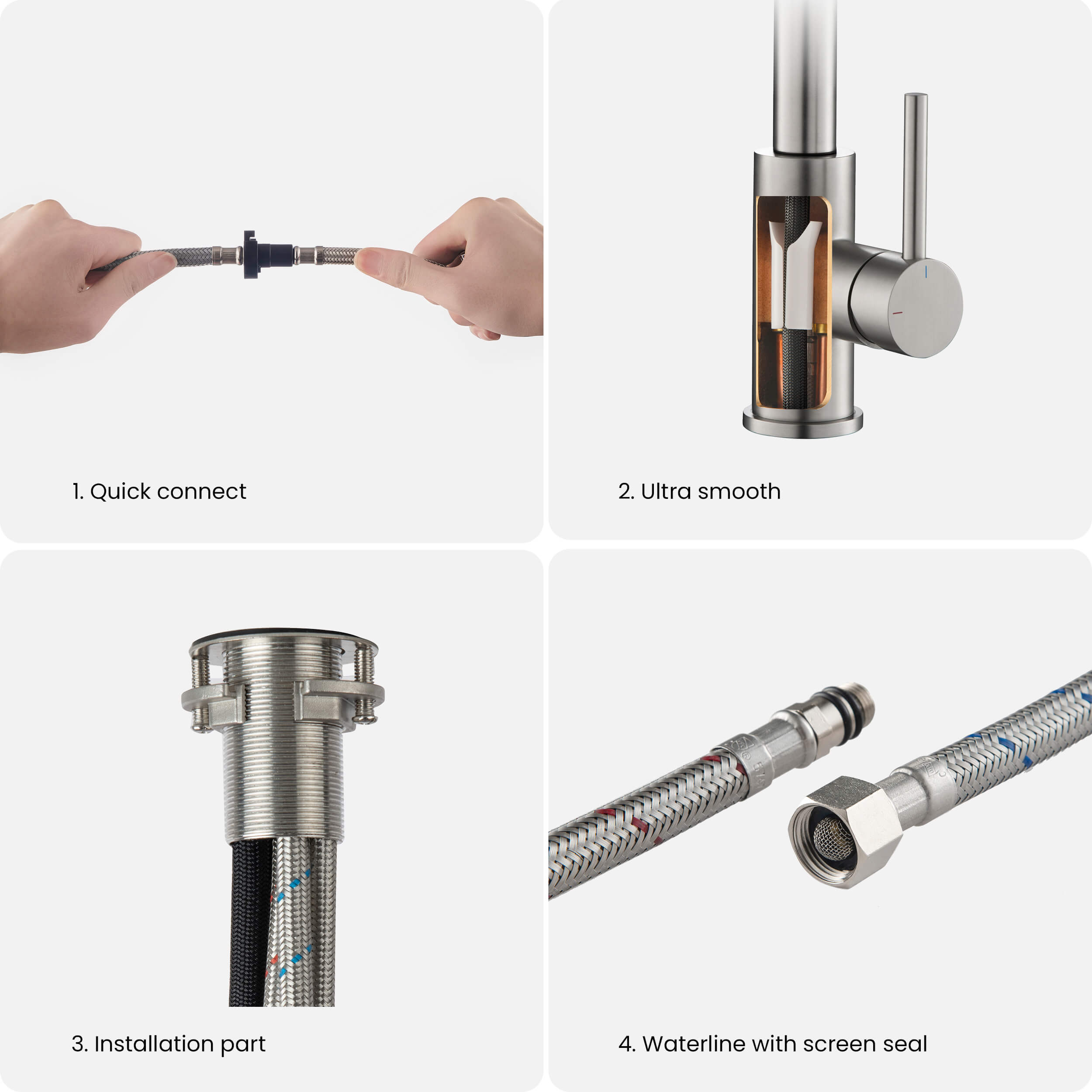 1. Quick connect

2. Ultra smooth

3. Installation part

4. Waterline with screen seal