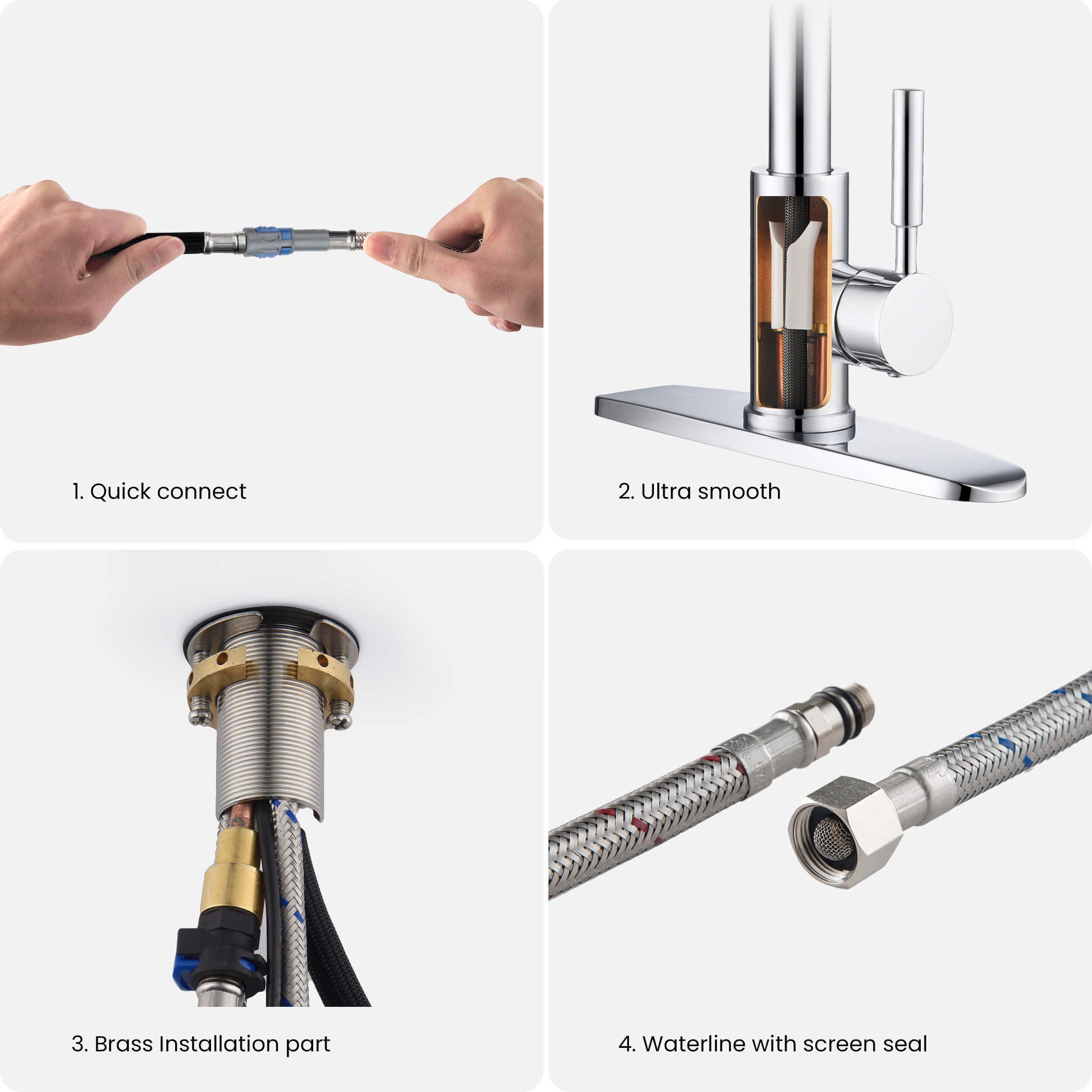 1. Quick connect

2. Ultra smooth

3. Brass Installation part

4. Waterline with screen seal