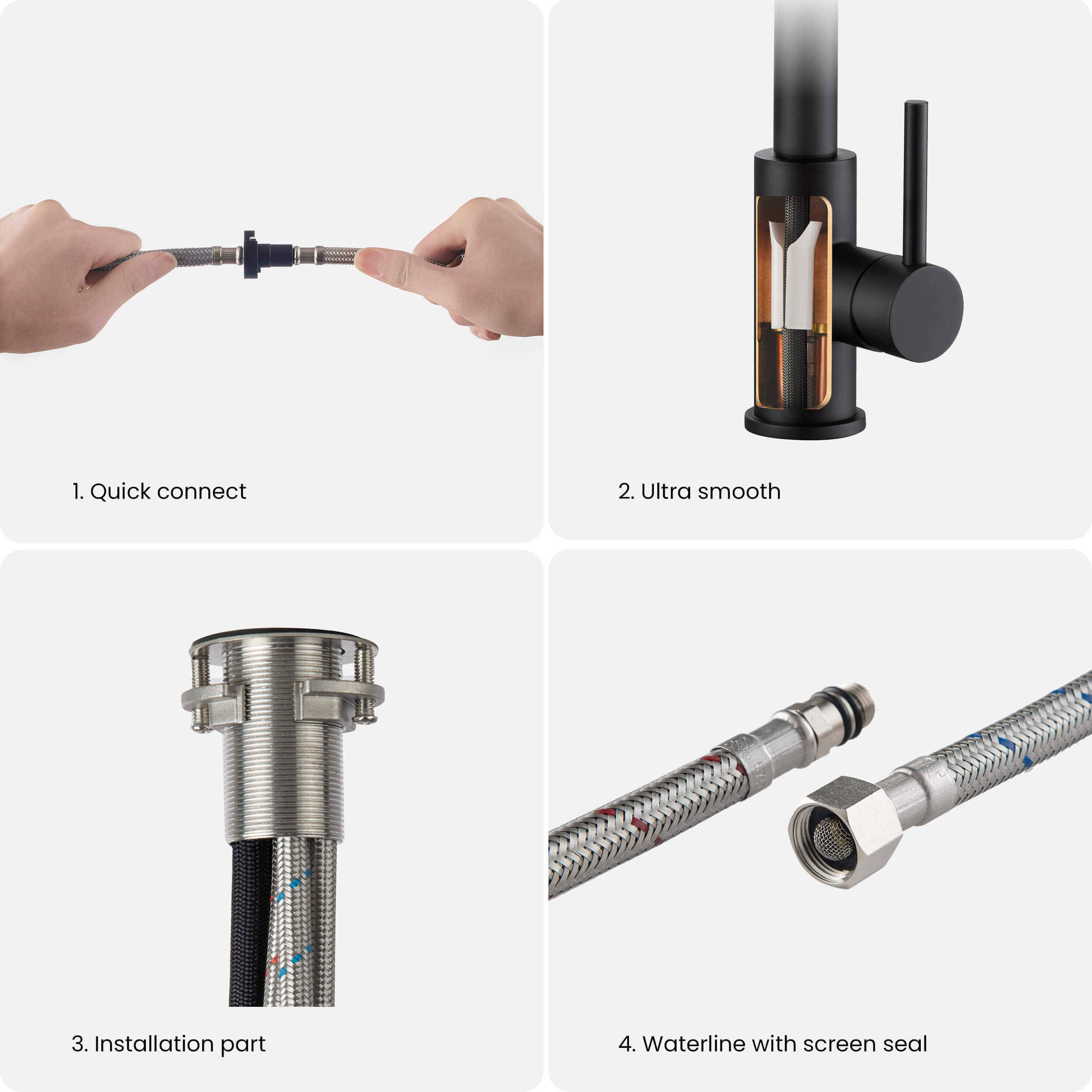 1. Quick connect

2. Ultra smooth

3. Installation part

4. Waterline with screen seal