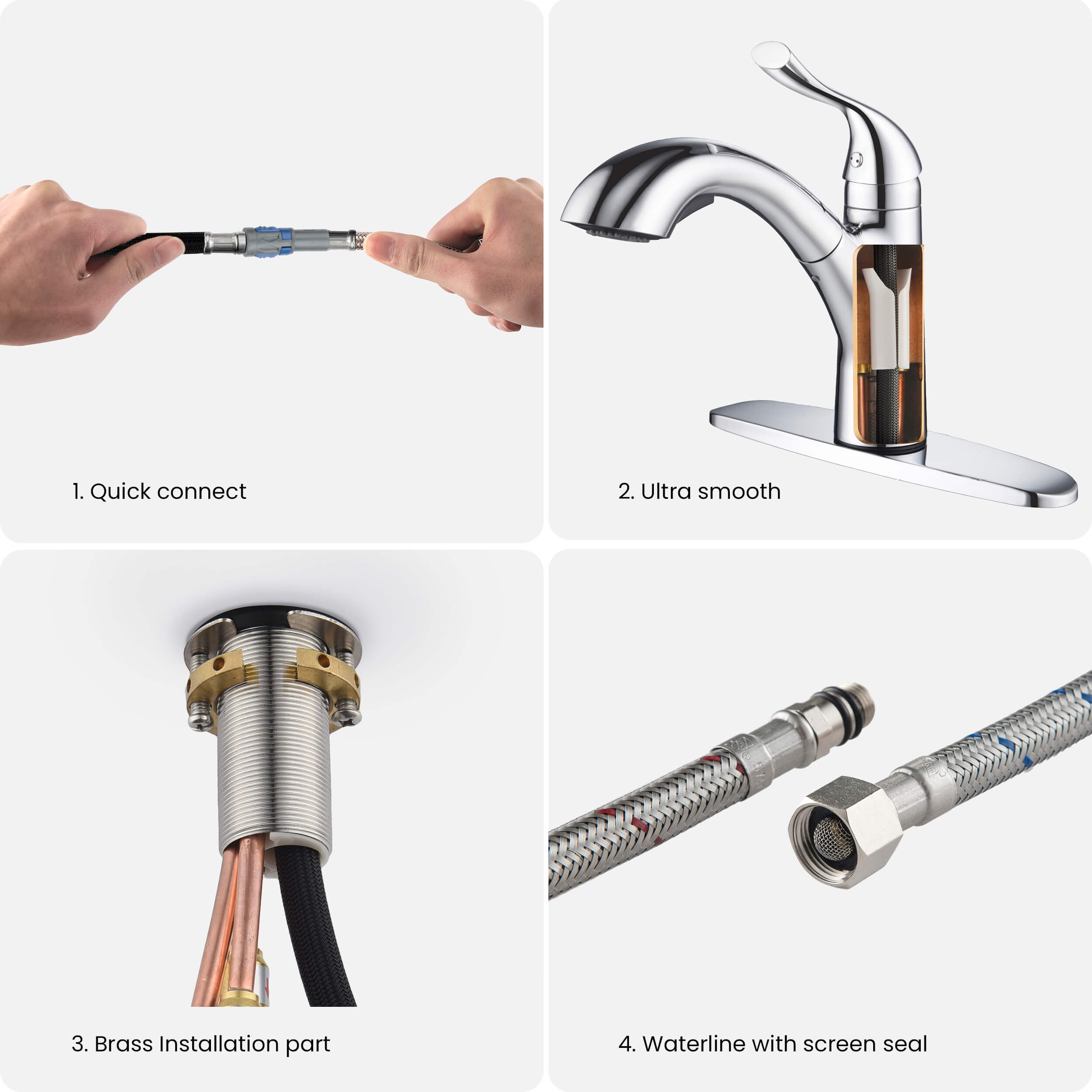 1. Quick connect

2. Ultra smooth

3. Brass Installation part

4. Waterline with screen seal