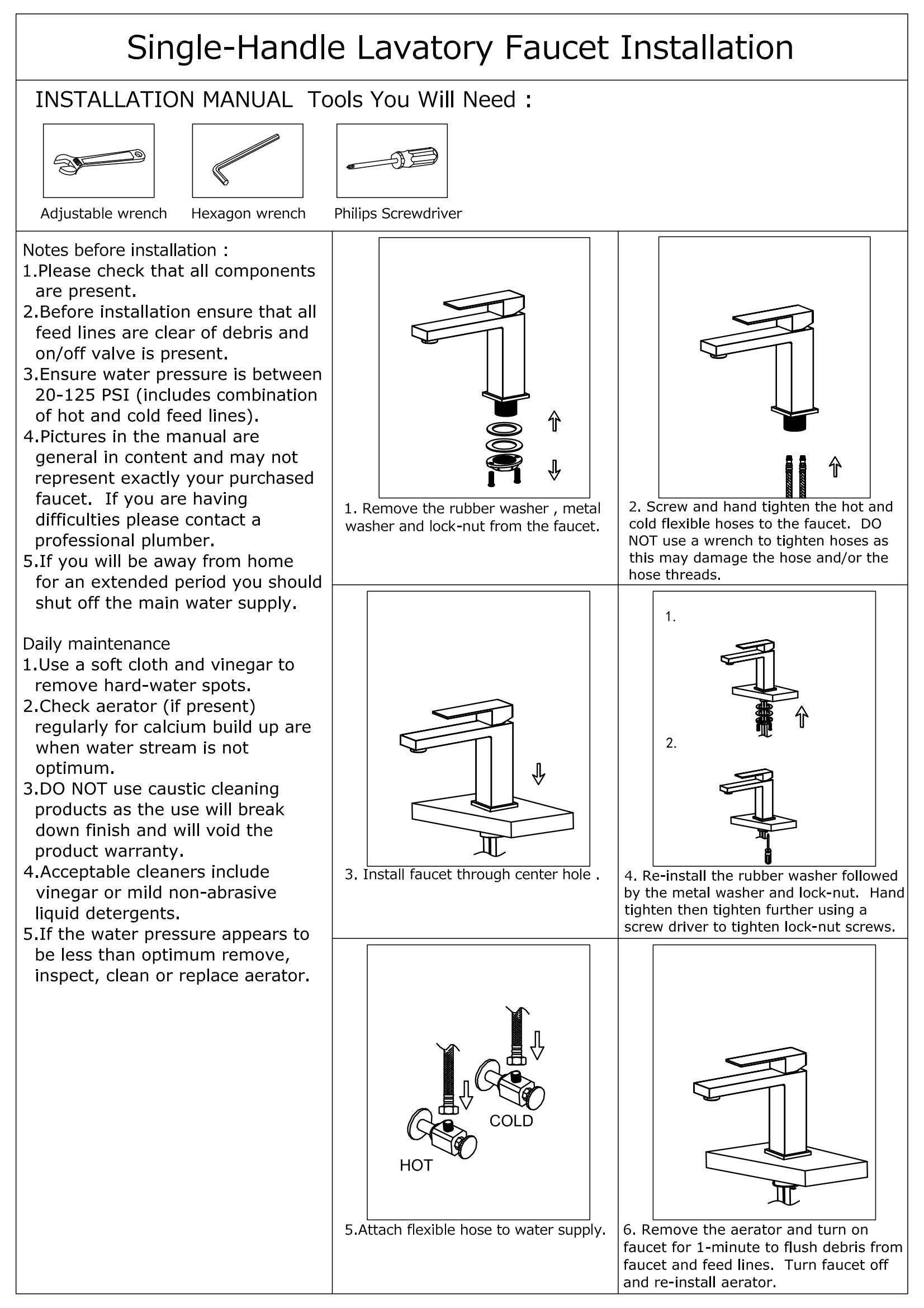 Single-Handle Lavatory Faucet Installation

INSTALLATION MANUAL Tools You Will Need :

Adjustable wrench

Hexagon wrench

Philips Screwdriver

Notes before installation :
1.Please check that all components are present.
2.Before installation ensure that all feed lines are clear of debris and on/off valve is present.
3.Ensure water pressure is between 20-125 PSI (includes combination of hot and cold feed lines).
4.Pictures in the manual are general in content and may not represent exactly your purchased faucet. If you are having difficulties please contact a professional plumber.
5.If you will be away from home for an extended period you should shut off the main water supply.

Daily maintenance
1.Use a soft cloth and vinegar to remove hard-water spots.
2.Check aerator (if present) regularly for calcium build up are when water stream is not optimum.
3.DO NOT use caustic cleaning products as the use will break down finish and will void the product warranty.
4.Acceptable cleaners include vinegar or mild non-abrasive liquid detergents.
5.If the water pressure appears to be less than optimum remove, inspect, clean or replace aerator.

1. Remove the rubber washer , metal washer and lock-nut from the faucet.

2. Screw and hand tighten the hot and cold flexible hoses to the faucet. DO NOT use a wrench to tighten hoses as this may damage the hose and/or the hose threads.

3. Install faucet through center hole .

1.

2.

4. Re-install the rubber washer followed by the metal washer and lock-nut. Hand tighten then tighten further using a screw driver to tighten lock-nut screws.

COLD

HOT

5.Attach flexible hose to water supply.

6. Remove the aerator and turn on faucet for 1-minute to flush debris from faucet and feed lines. Turn faucet off and re-install aerator.