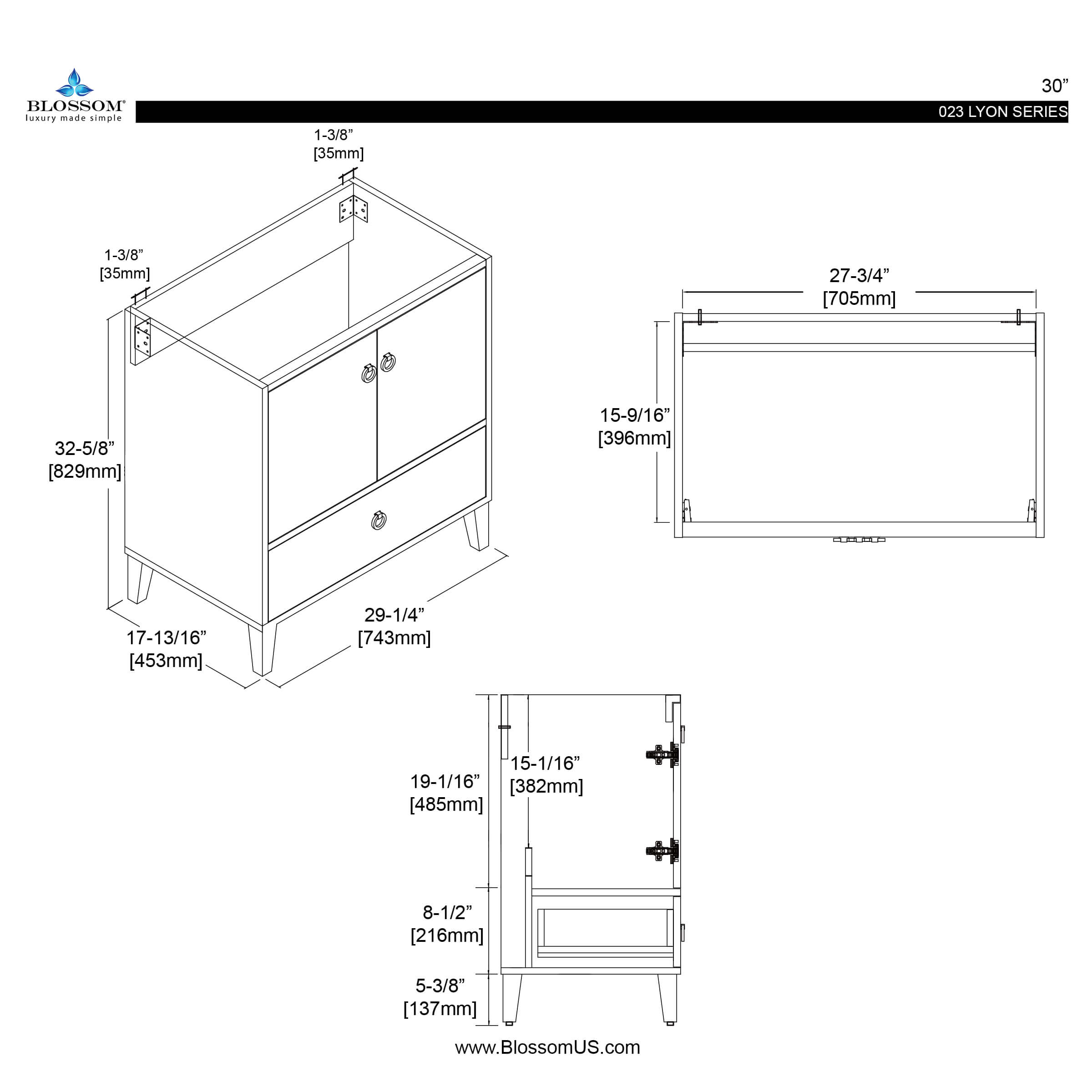 BLOSSOM®
luxury made simple

30”

023 LYON SERIES

1-3/8”
[35mm]

1-3/8”
[35mm]

32-5/8”
[829mm]

17-13/16”
[453mm]

29-1/4”
[743mm]

27-3/4”
[705mm]

15-9/16”
[396mm]

19-1/16”
[485mm]

15-1/16”
[382mm]

8-1/2”
[216mm]

5-3/8”
[137mm]

www.BlossomUS.com