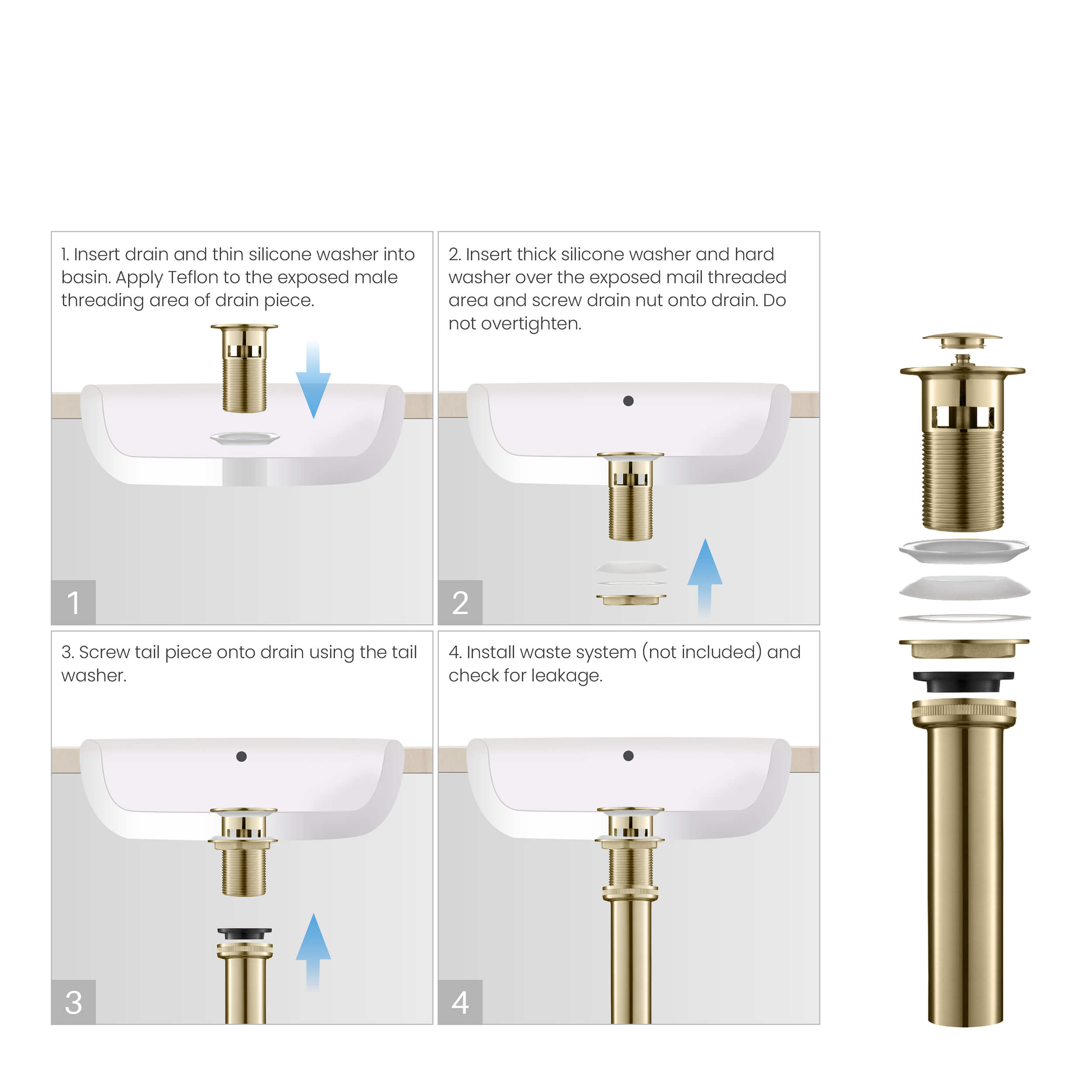 1. Insert drain and thin silicone washer into basin. Apply Teflon to the exposed male threading area of drain piece.

1

2. Insert thick silicone washer and hard washer over the exposed mail threaded area and screw drain nut onto drain. Do not overtighten.

2

3. Screw tail piece onto drain using the tail washer.

3

4. Install waste system (not included) and check for leakage.

4