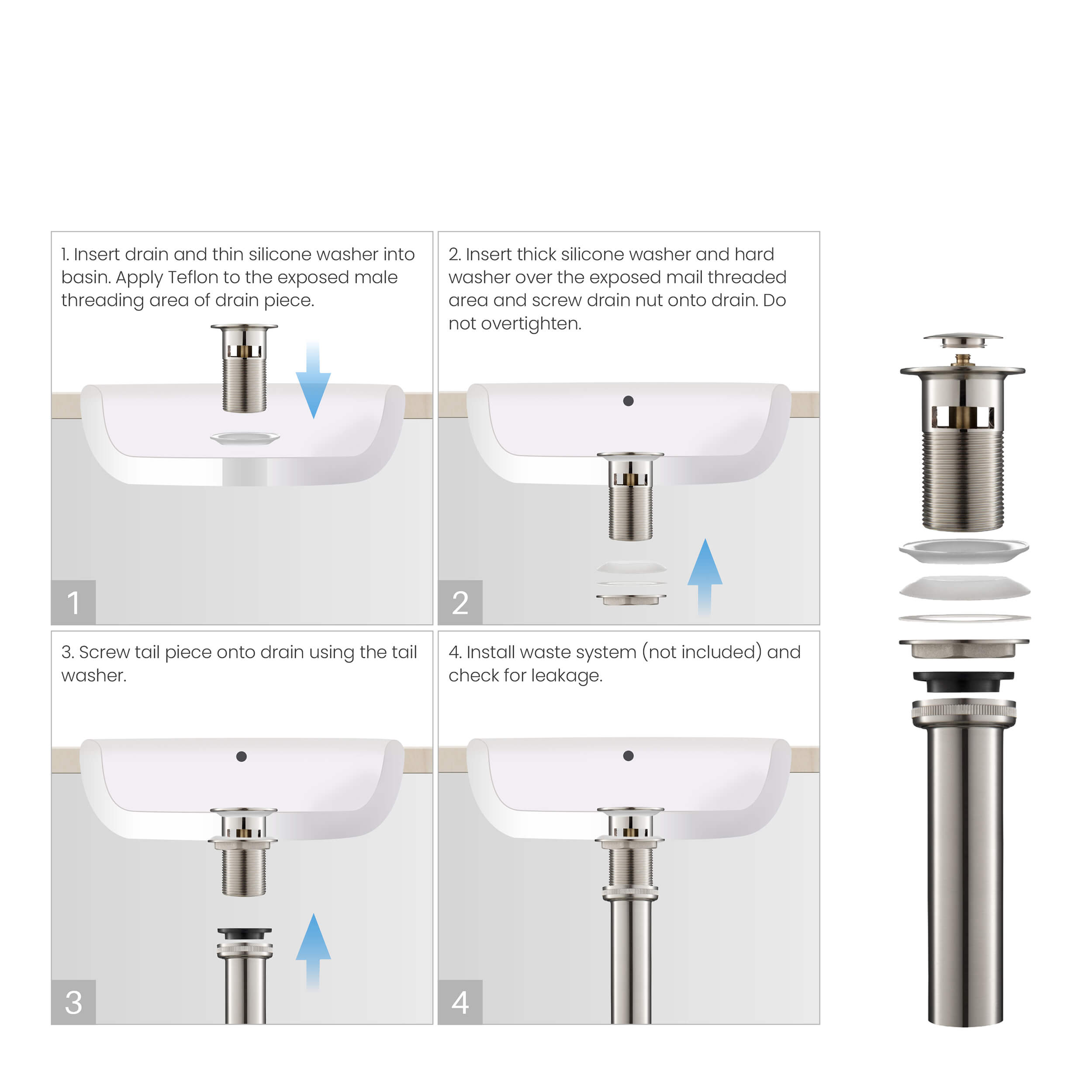 1. Insert drain and thin silicone washer into basin. Apply Teflon to the exposed male threading area of drain piece.

1

2. Insert thick silicone washer and hard washer over the exposed mail threaded area and screw drain nut onto drain. Do not overtighten.

2

3. Screw tail piece onto drain using the tail washer.

3

4. Install waste system (not included) and check for leakage.

4