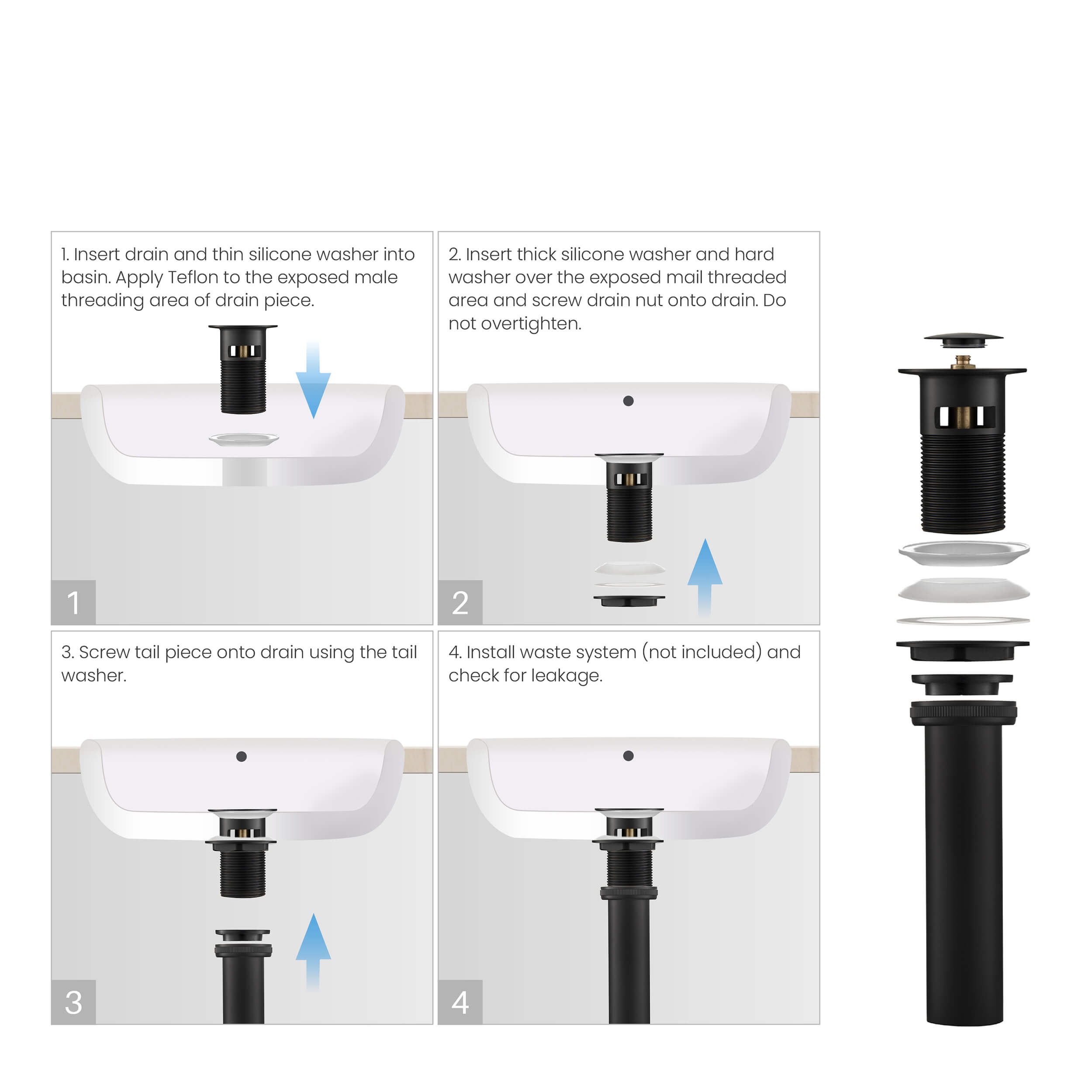 1. Insert drain and thin silicone washer into basin. Apply Teflon to the exposed male threading area of drain piece.

1

2. Insert thick silicone washer and hard washer over the exposed mail threaded area and screw drain nut onto drain. Do not overtighten.

2

3. Screw tail piece onto drain using the tail washer.

3

4. Install waste system (not included) and check for leakage.

4