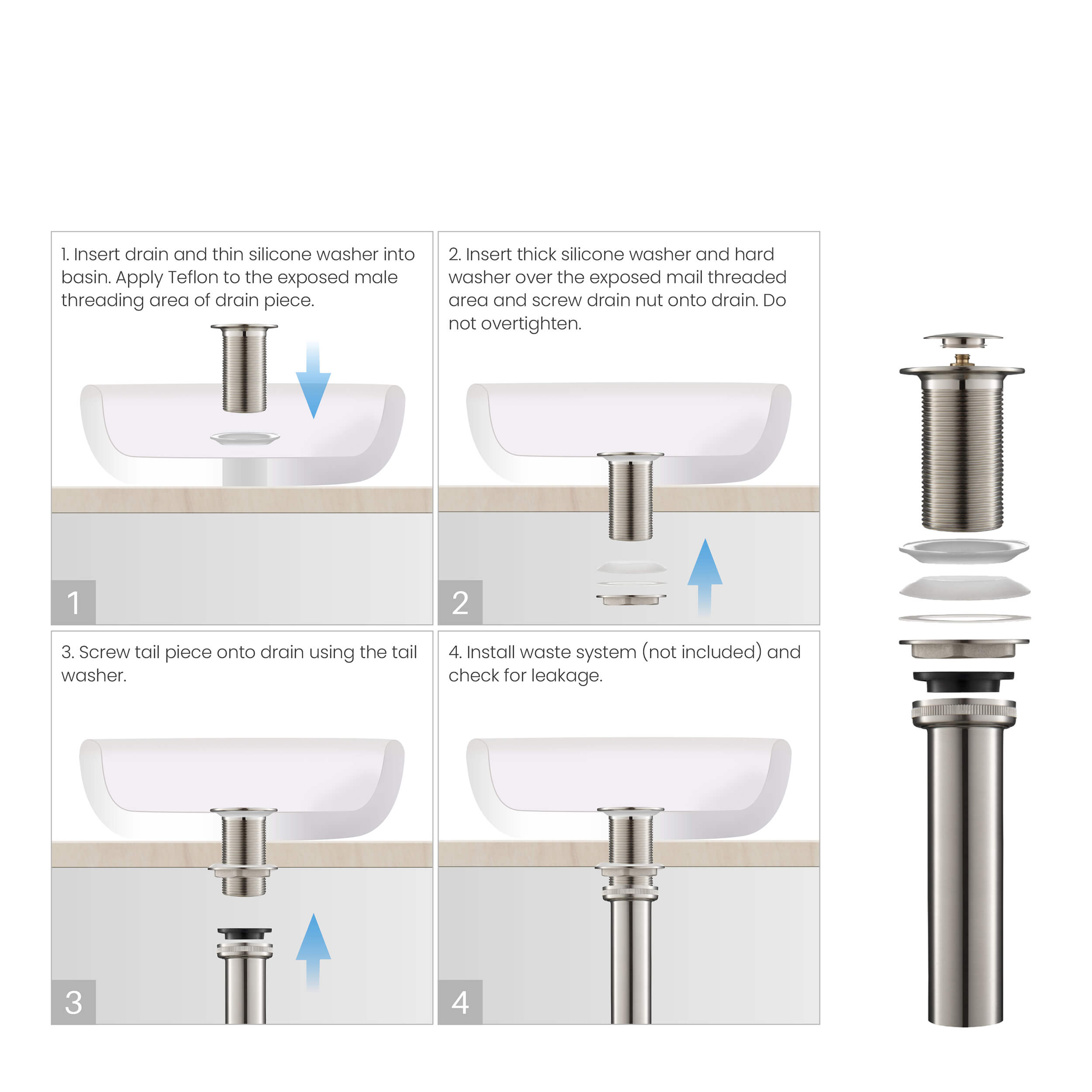 1. Insert drain and thin silicone washer into basin. Apply Teflon to the exposed male threading area of drain piece.

1

2. Insert thick silicone washer and hard washer over the exposed mail threaded area and screw drain nut onto drain. Do not overtighten.

2

3. Screw tail piece onto drain using the tail washer.

3

4. Install waste system (not included) and check for leakage.

4