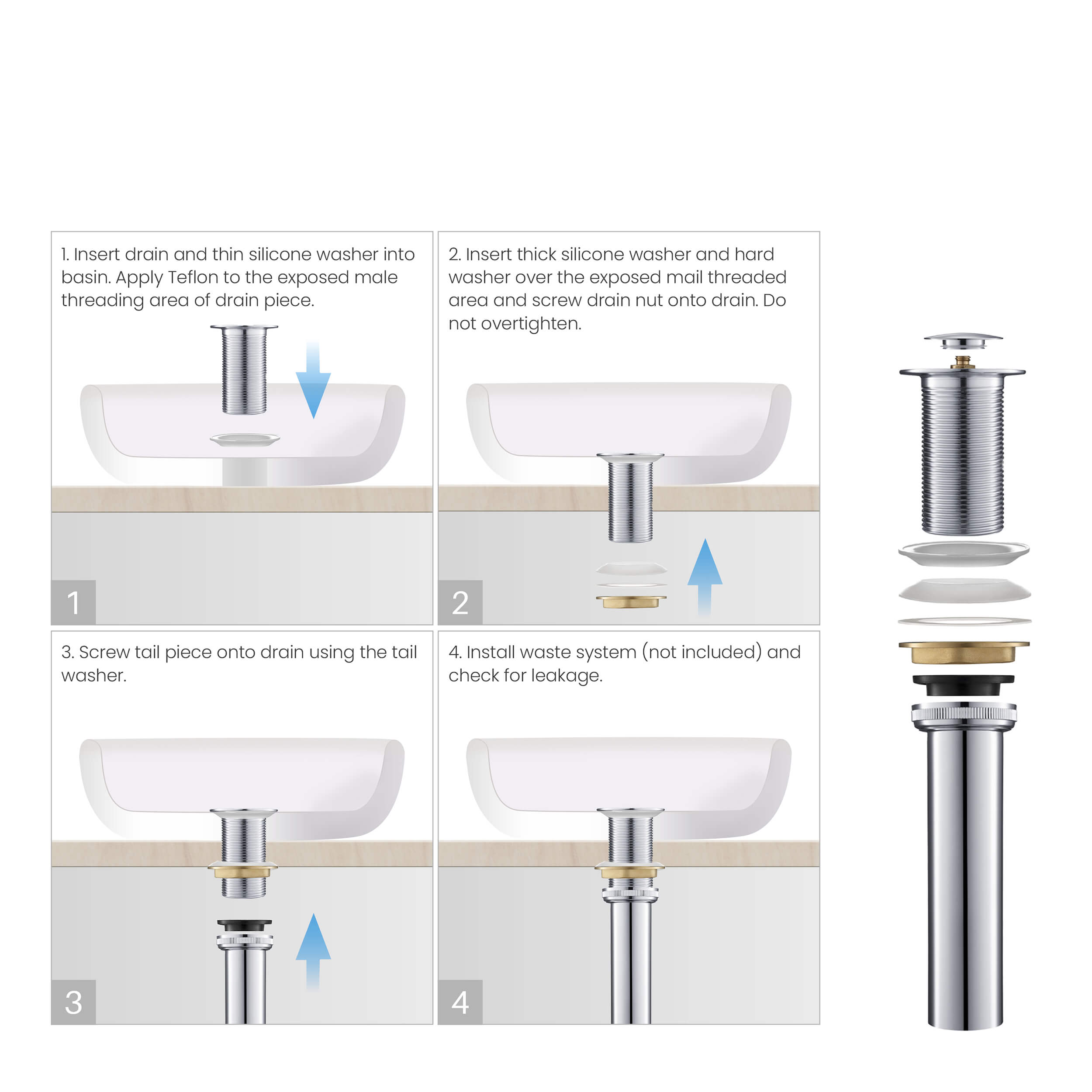 1. Insert drain and thin silicone washer into basin. Apply Teflon to the exposed male threading area of drain piece.

1

2. Insert thick silicone washer and hard washer over the exposed mail threaded area and screw drain nut onto drain. Do not overtighten.

2

3. Screw tail piece onto drain using the tail washer.

3

4. Install waste system (not included) and check for leakage.

4