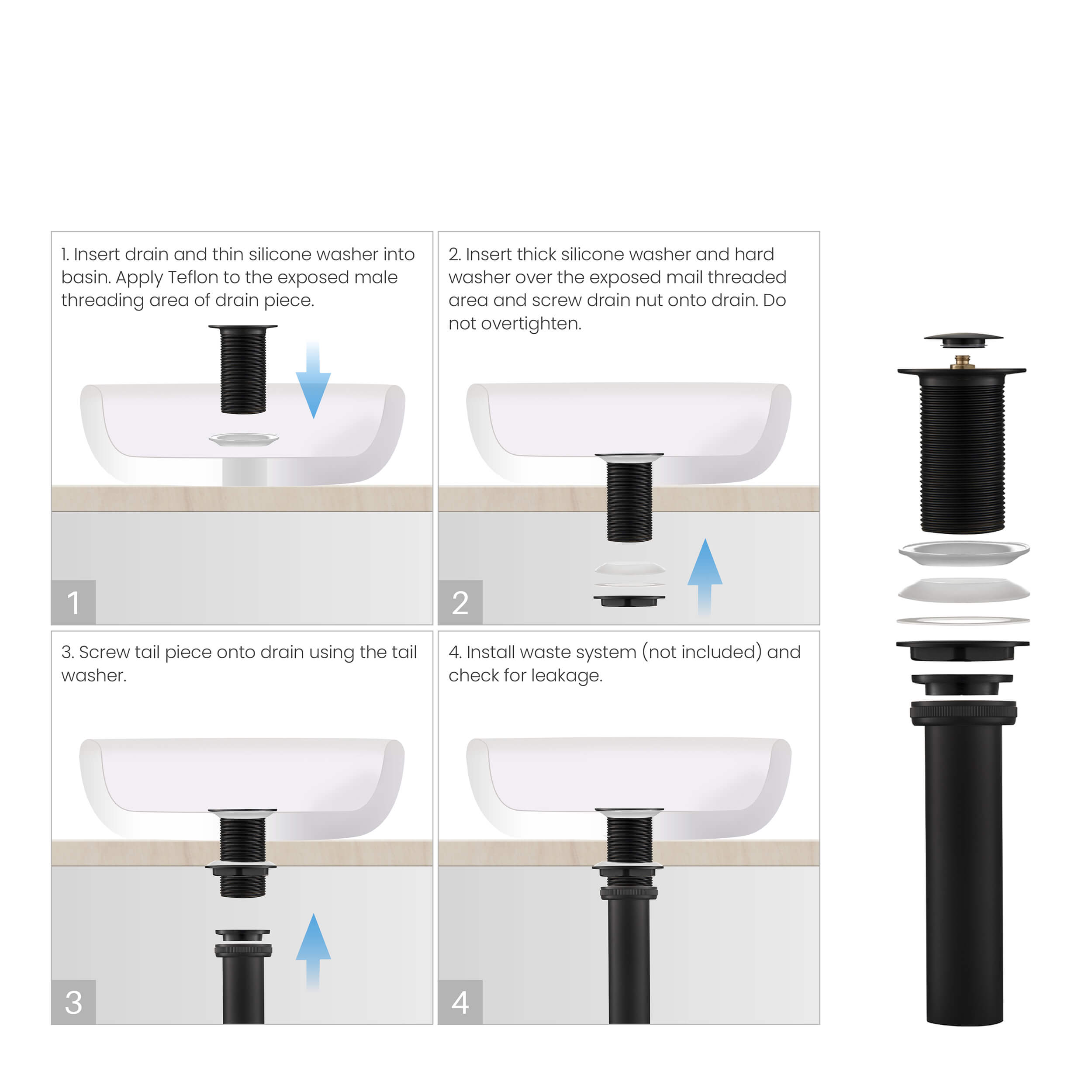 1. Insert drain and thin silicone washer into basin. Apply Teflon to the exposed male threading area of drain piece.

1

2. Insert thick silicone washer and hard washer over the exposed mail threaded area and screw drain nut onto drain. Do not overtighten.

2

3. Screw tail piece onto drain using the tail washer.

3

4. Install waste system (not included) and check for leakage.

4