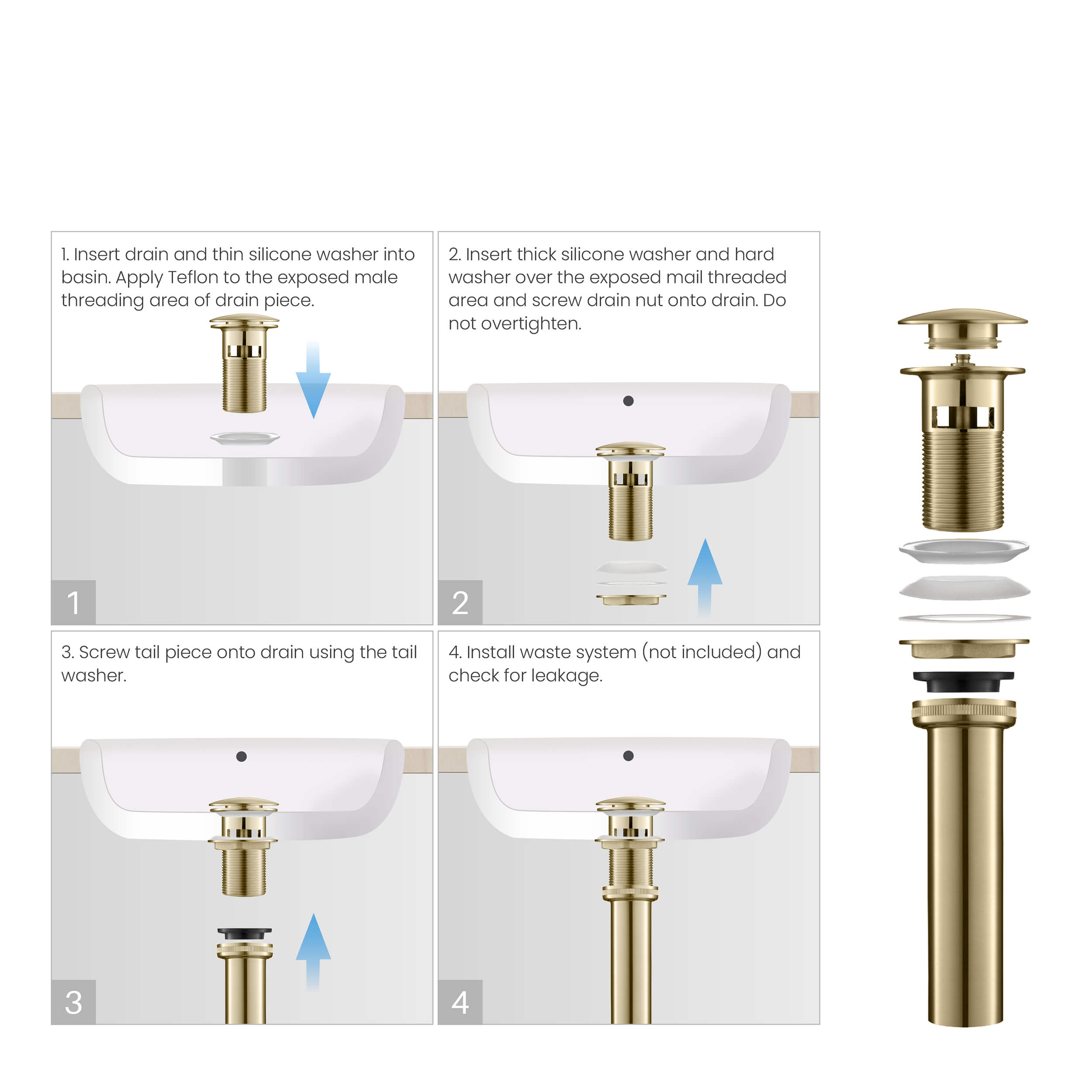 1. Insert drain and thin silicone washer into basin. Apply Teflon to the exposed male threading area of drain piece.

1

2. Insert thick silicone washer and hard washer over the exposed mail threaded area and screw drain nut onto drain. Do not overtighten.

2

3. Screw tail piece onto drain using the tail washer.

3

4. Install waste system (not included) and check for leakage.

4