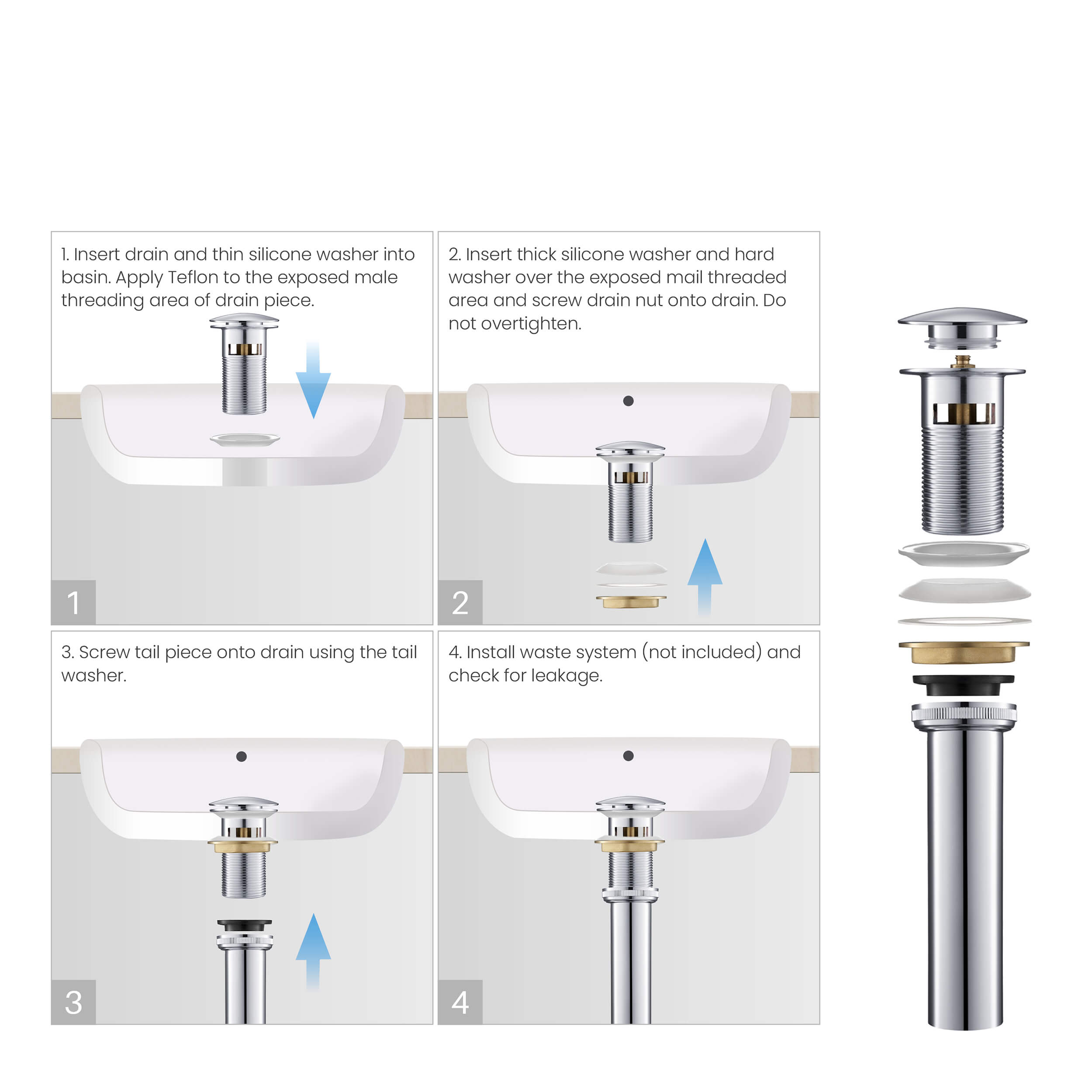 1. Insert drain and thin silicone washer into basin. Apply Teflon to the exposed male threading area of drain piece.

1

2. Insert thick silicone washer and hard washer over the exposed mail threaded area and screw drain nut onto drain. Do not overtighten.

2

3. Screw tail piece onto drain using the tail washer.

3

4. Install waste system (not included) and check for leakage.

4