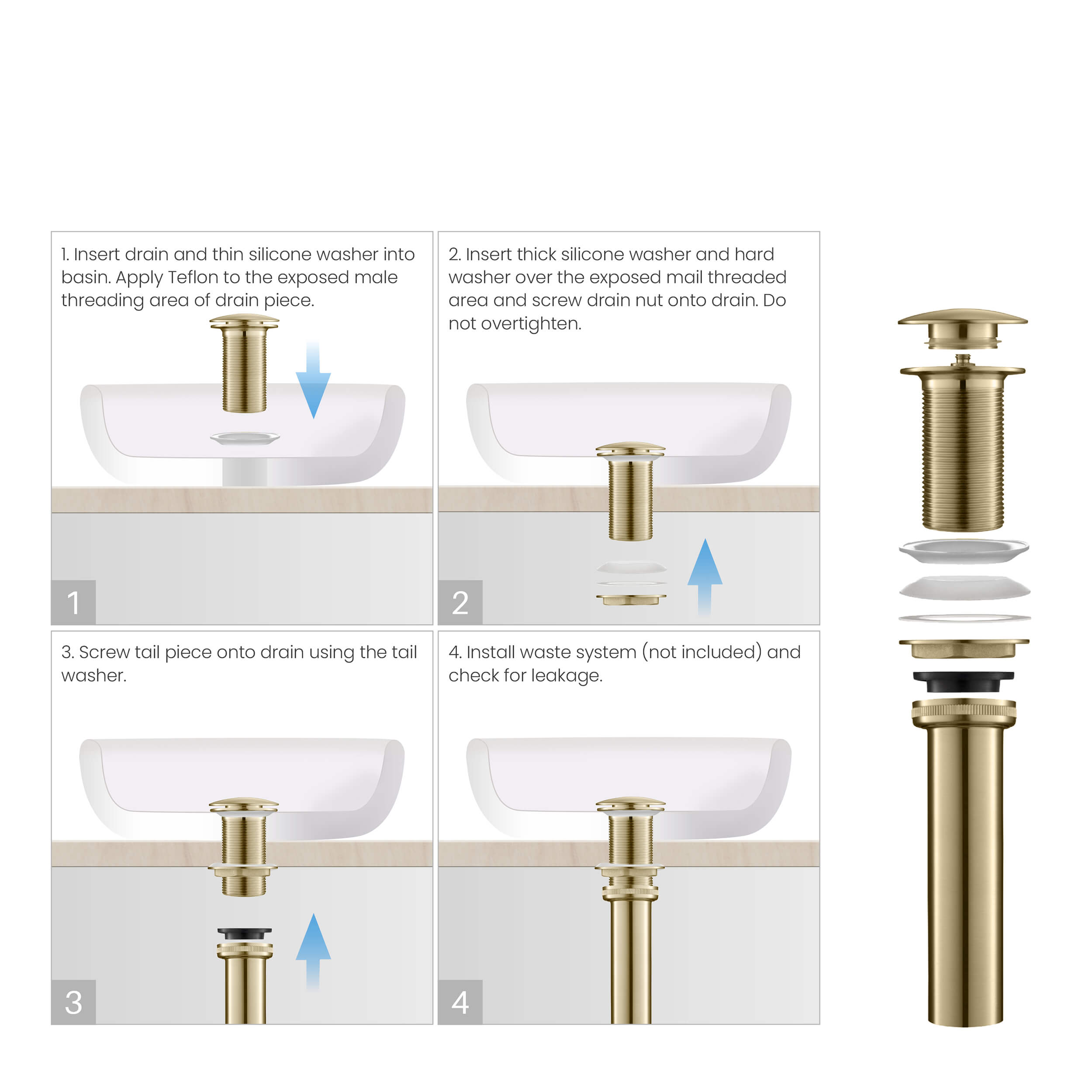 1. Insert drain and thin silicone washer into basin. Apply Teflon to the exposed male threading area of drain piece.

1

2. Insert thick silicone washer and hard washer over the exposed mail threaded area and screw drain nut onto drain. Do not overtighten.

2

3. Screw tail piece onto drain using the tail washer.

3

4. Install waste system (not included) and check for leakage.

4