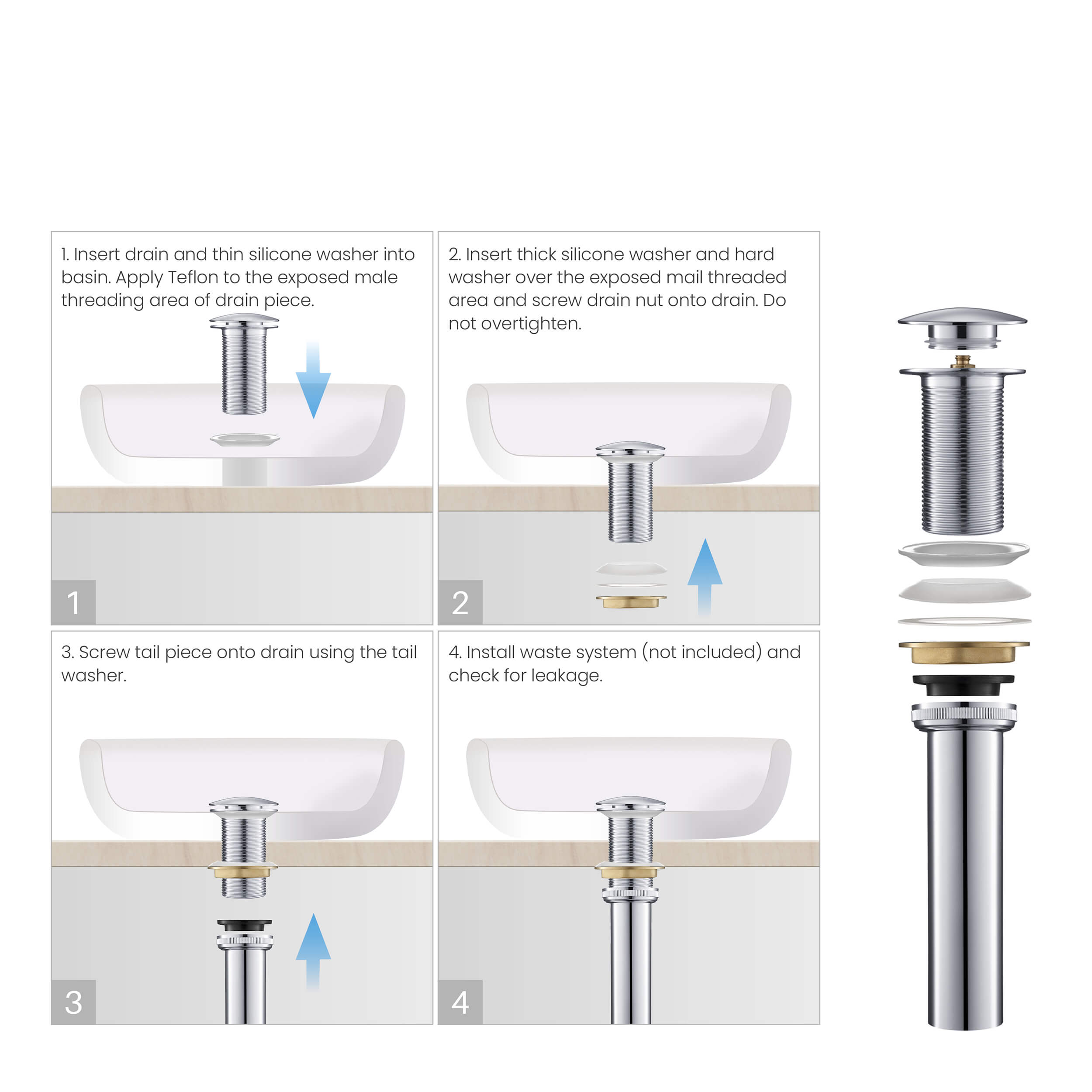 1. Insert drain and thin silicone washer into basin. Apply Teflon to the exposed male threading area of drain piece.

1

2. Insert thick silicone washer and hard washer over the exposed mail threaded area and screw drain nut onto drain. Do not overtighten.

2

3. Screw tail piece onto drain using the tail washer.

3

4. Install waste system (not included) and check for leakage.

4