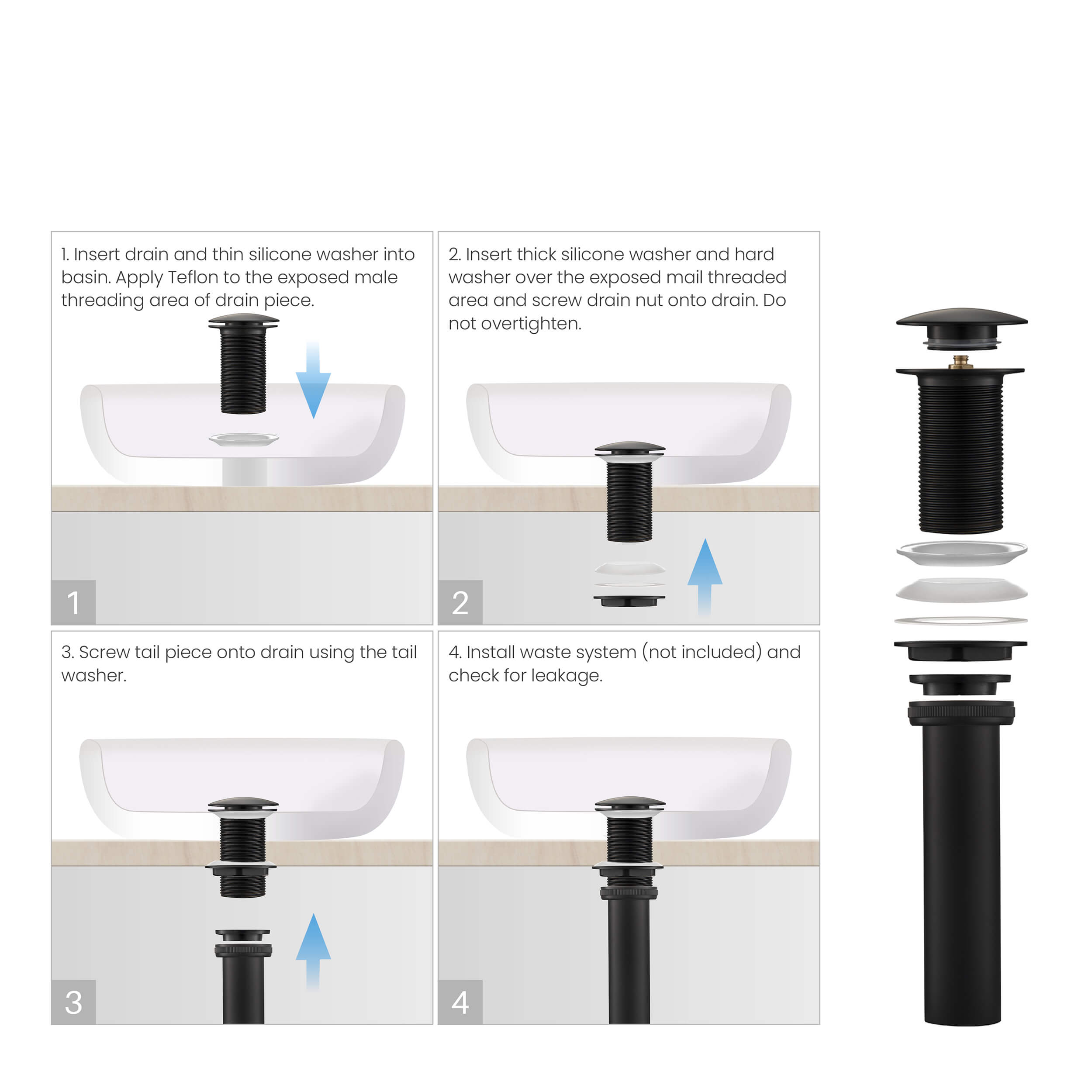 1. Insert drain and thin silicone washer into basin. Apply Teflon to the exposed male threading area of drain piece.

1

2. Insert thick silicone washer and hard washer over the exposed mail threaded area and screw drain nut onto drain. Do not overtighten.

2

3. Screw tail piece onto drain using the tail washer.

3

4. Install waste system (not included) and check for leakage.

4