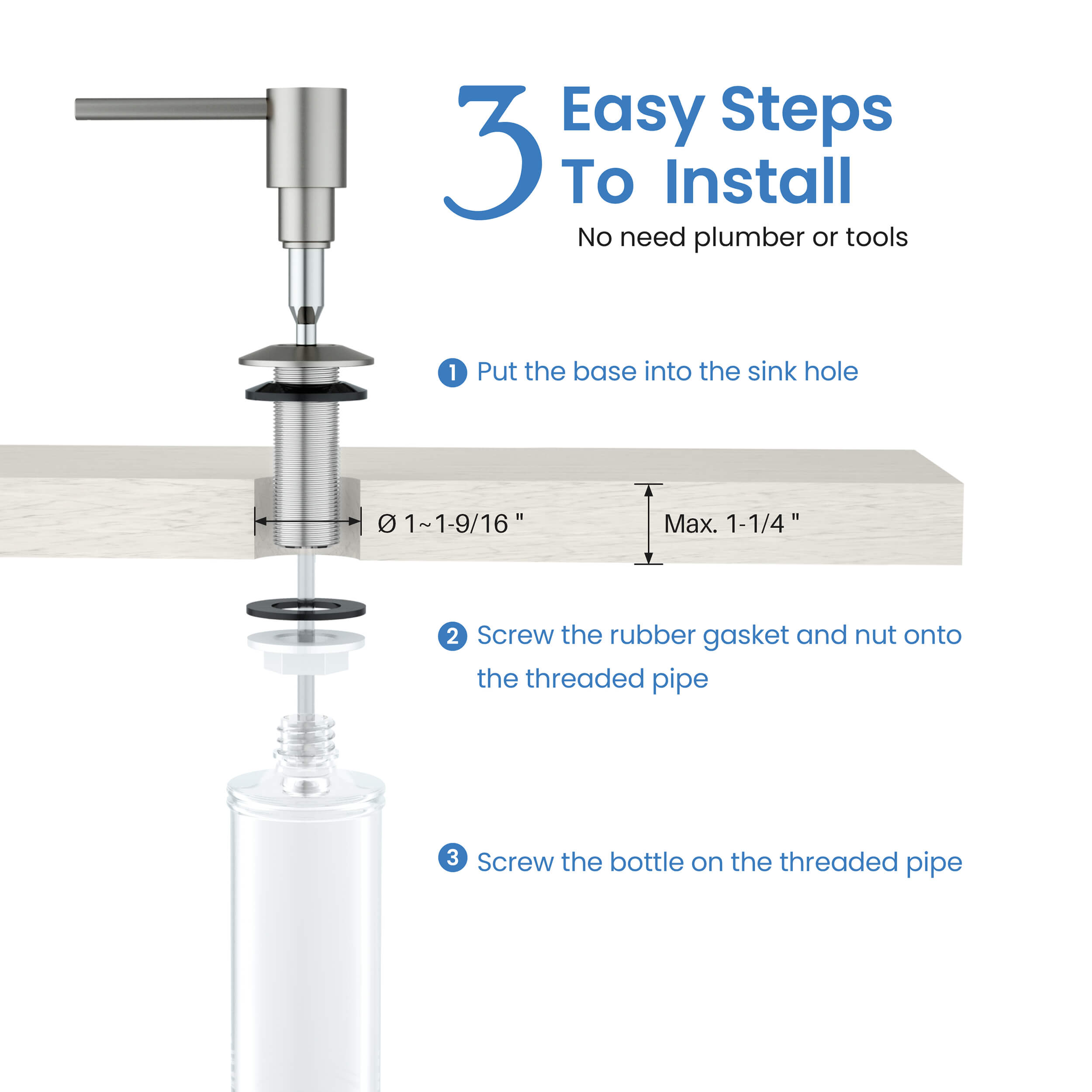 3 Easy Steps To Install

No need plumber or tools

1 Put the base into the sink hole

Ø 1~1-9/16 "

Max. 1-1/4 "

2 Screw the rubber gasket and nut onto the threaded pipe

3 Screw the bottle on the threaded pipe