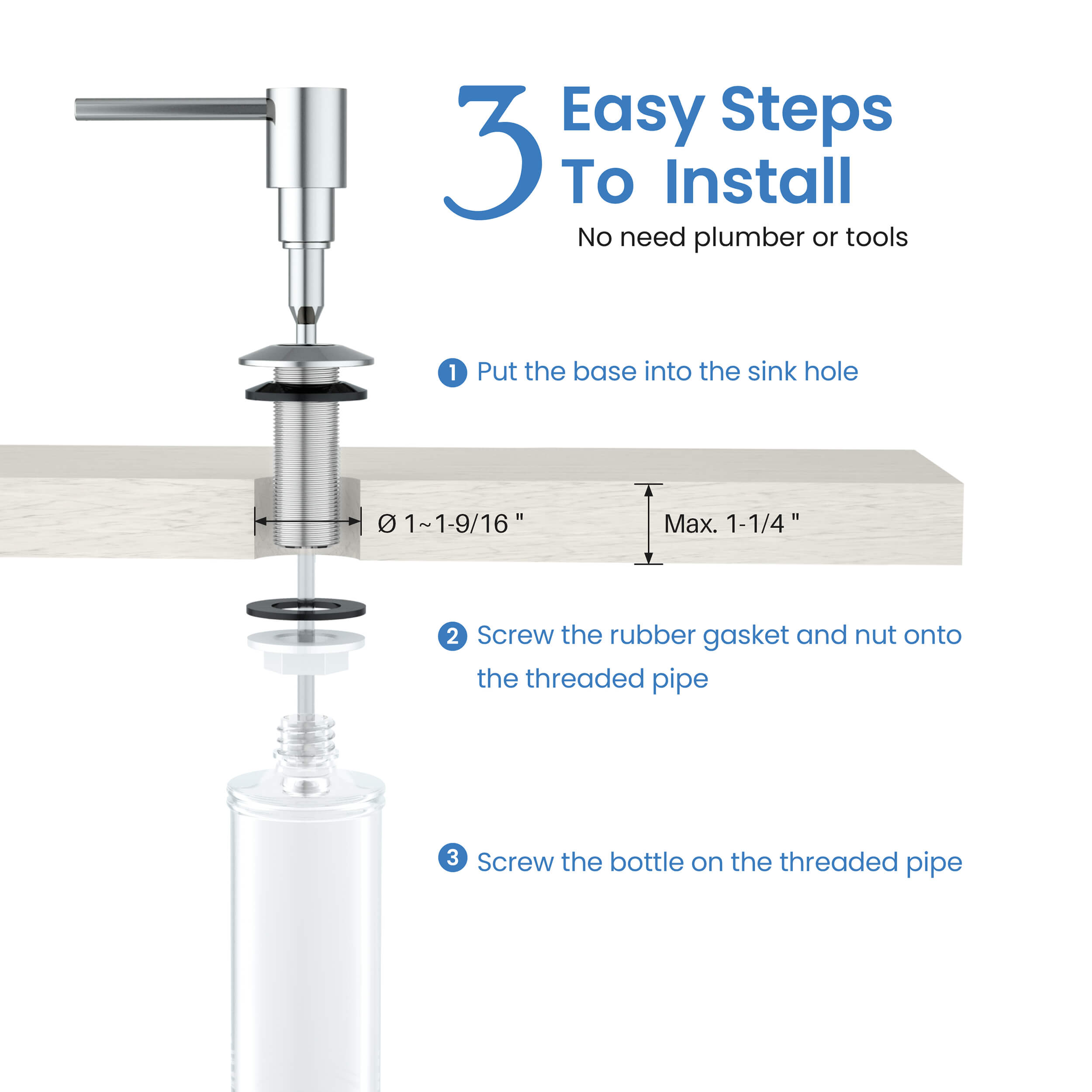 3 Easy Steps To Install

No need plumber or tools

1 Put the base into the sink hole

Ø 1~1-9/16 "

Max. 1-1/4 "

2 Screw the rubber gasket and nut onto the threaded pipe

3 Screw the bottle on the threaded pipe