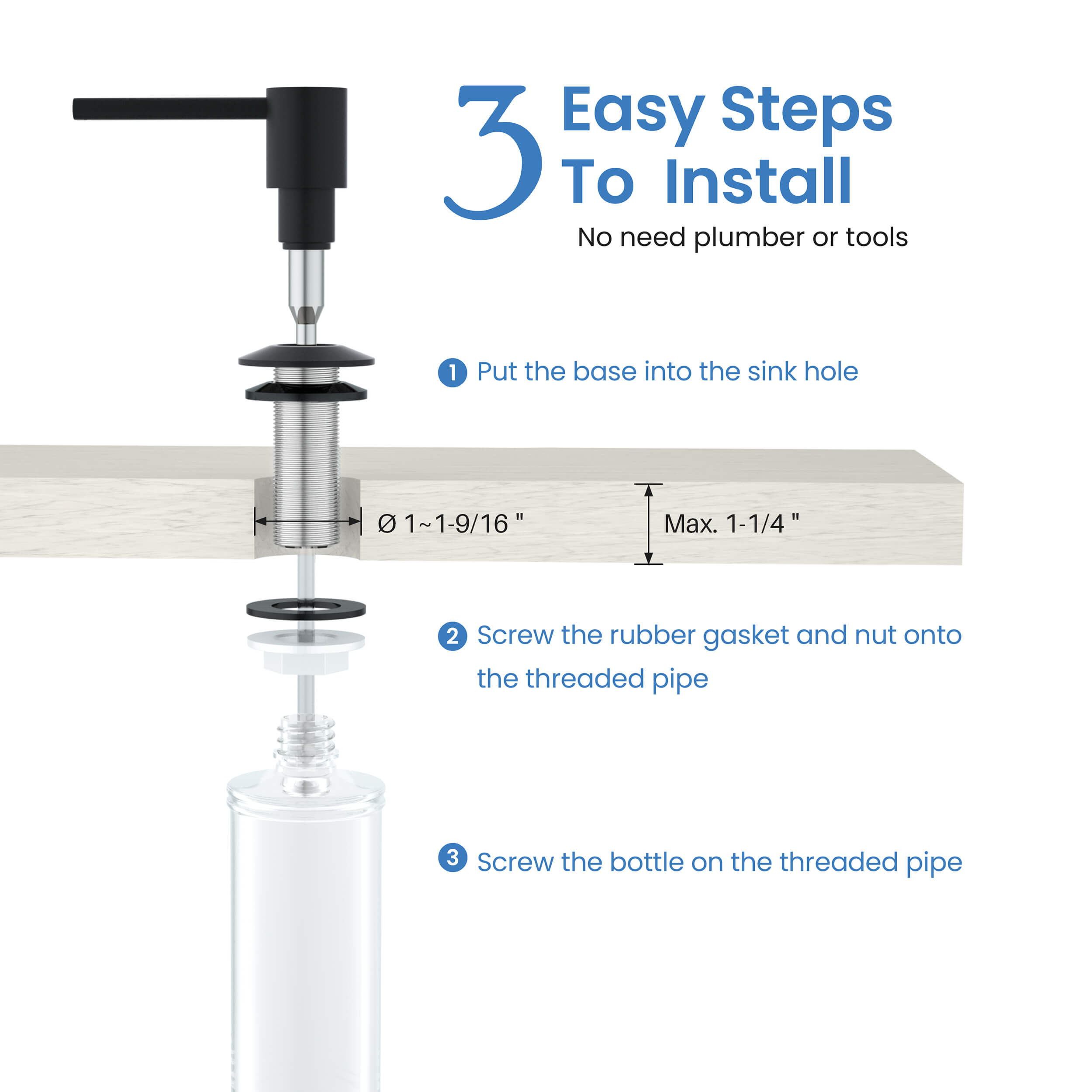 3 Easy Steps To Install

No need plumber or tools

1 Put the base into the sink hole

Ø 1~1-9/16 "

Max. 1-1/4 "

2 Screw the rubber gasket and nut onto the threaded pipe

3 Screw the bottle on the threaded pipe