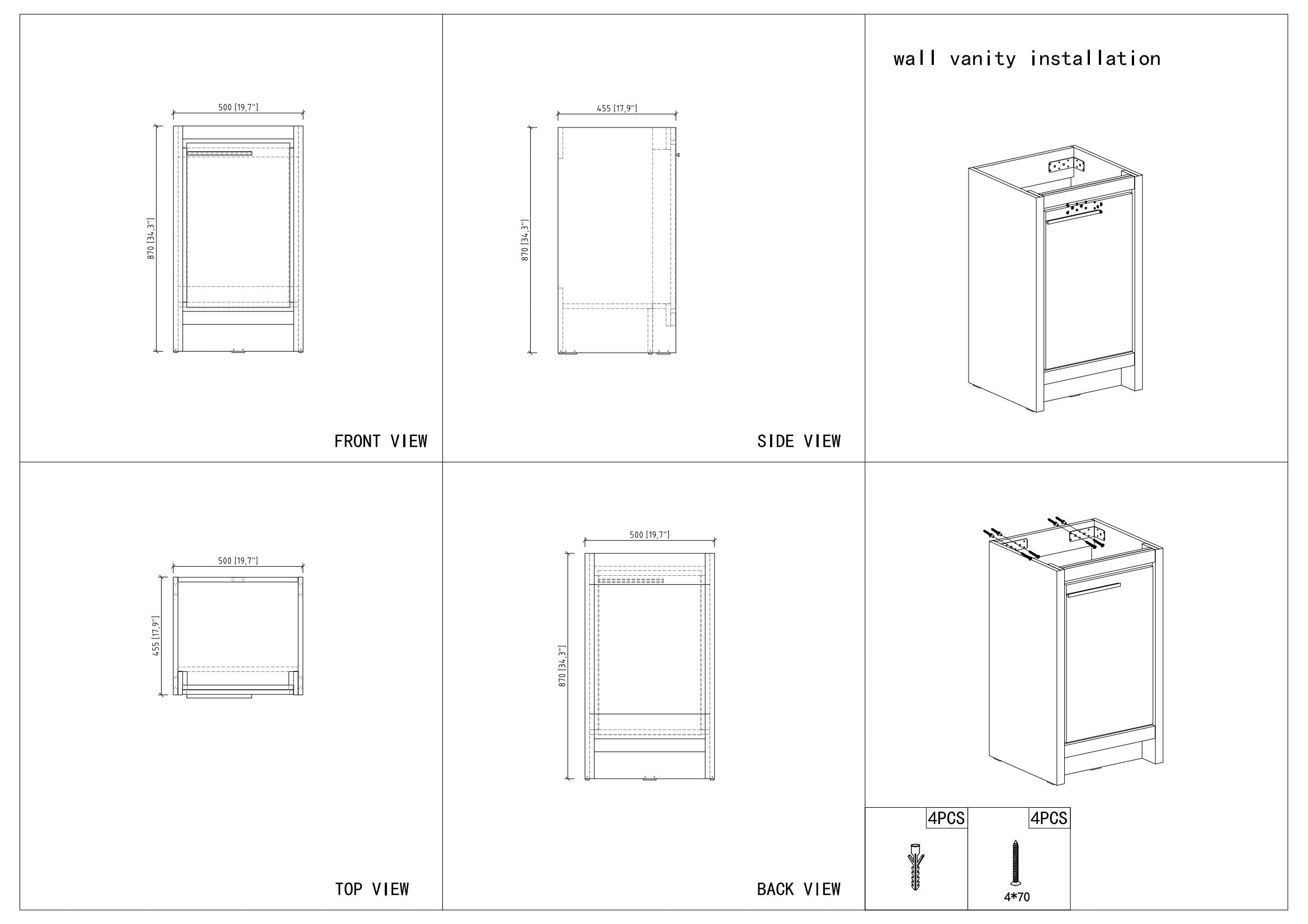 500 [19,7"]

870 [34,3"]

FRONT VIEW

455 [17,9"]

870 [34,3"]

SIDE VIEW

wall vanity installation

500 [19,7"]

455 [17,9"]

TOP VIEW

500 [19,7"]

870 [34,3"]

BACK VIEW

4PCS

4PCS

4*70