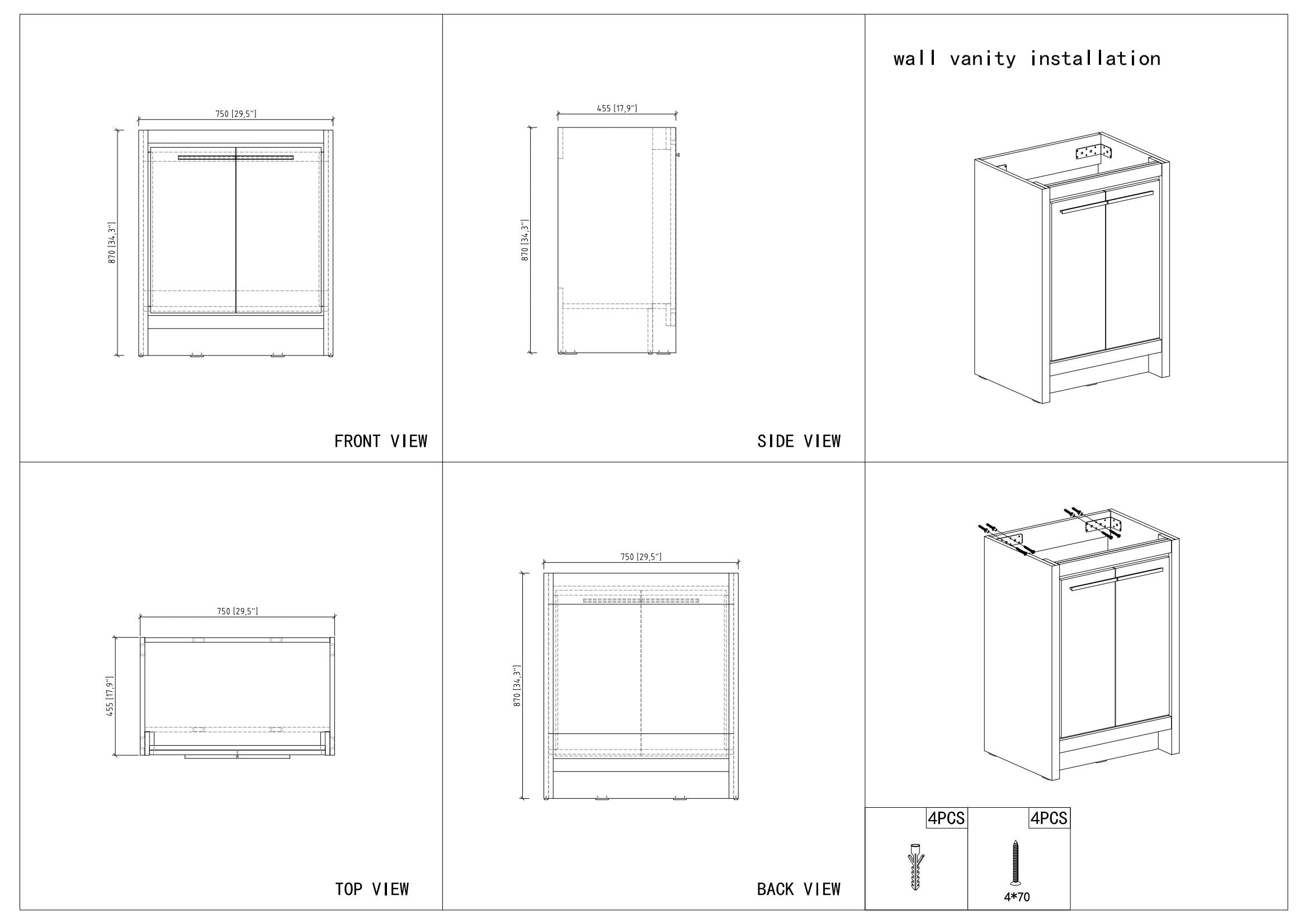 750 [29,5"]

870 [34,3"]

FRONT VIEW

455 [17,9"]

870 [34,3"]

SIDE VIEW

wall vanity installation

750 [29,5"]

455 [17,9"]

TOP VIEW

750 [29,5"]

870 [34,3"]

BACK VIEW

4PCS

4PCS

4*70