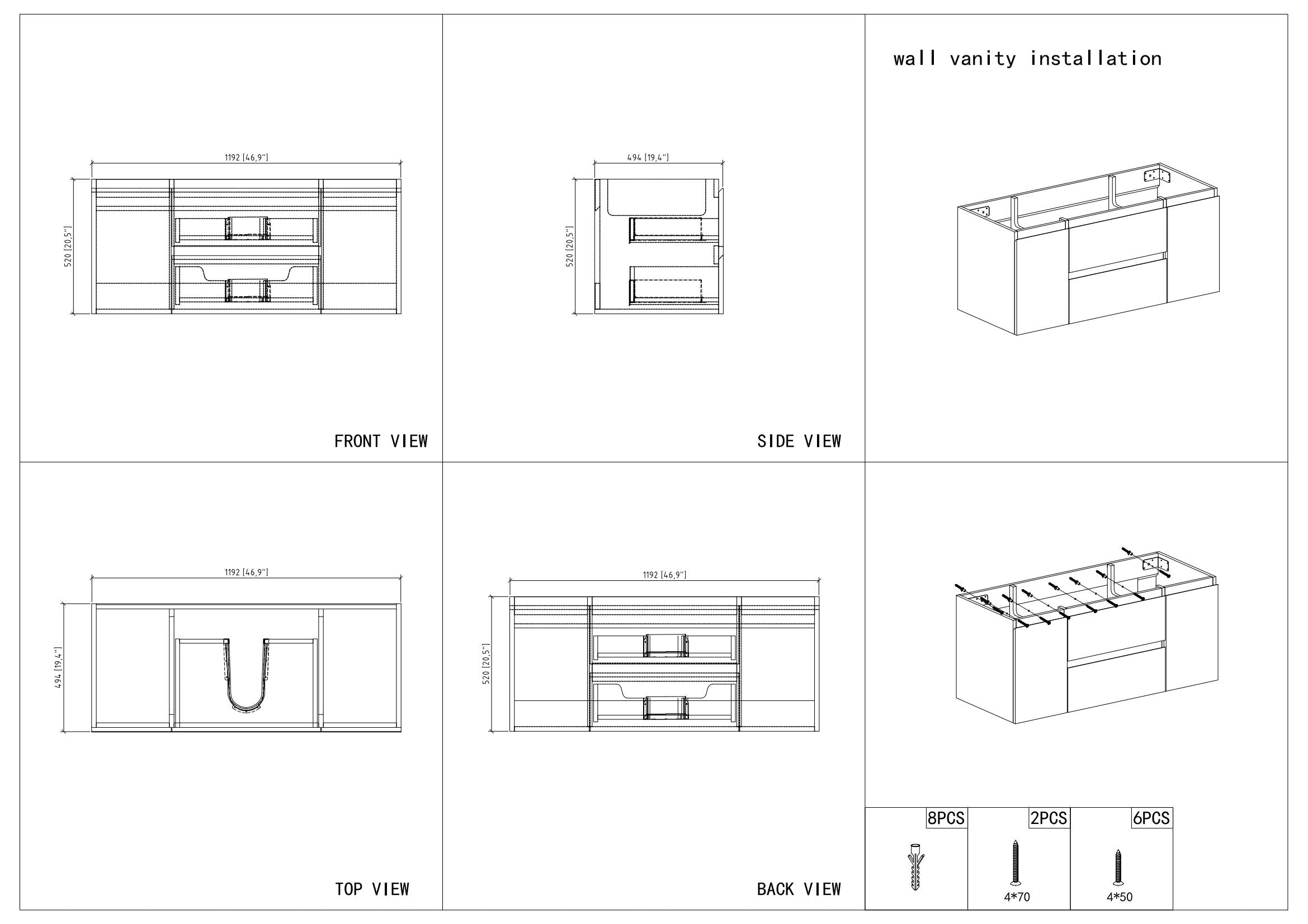 1192 [46,9"]

520 [20,5"]

FRONT VIEW

494 [19,4"]

520 [20,5"]

SIDE VIEW

wall vanity installation

1192 [46,9"]

494 [19,4"]

TOP VIEW

1192 [46,9"]

520 [20,5"]

BACK VIEW

8PCS

2PCS

4*70

6PCS

4*50