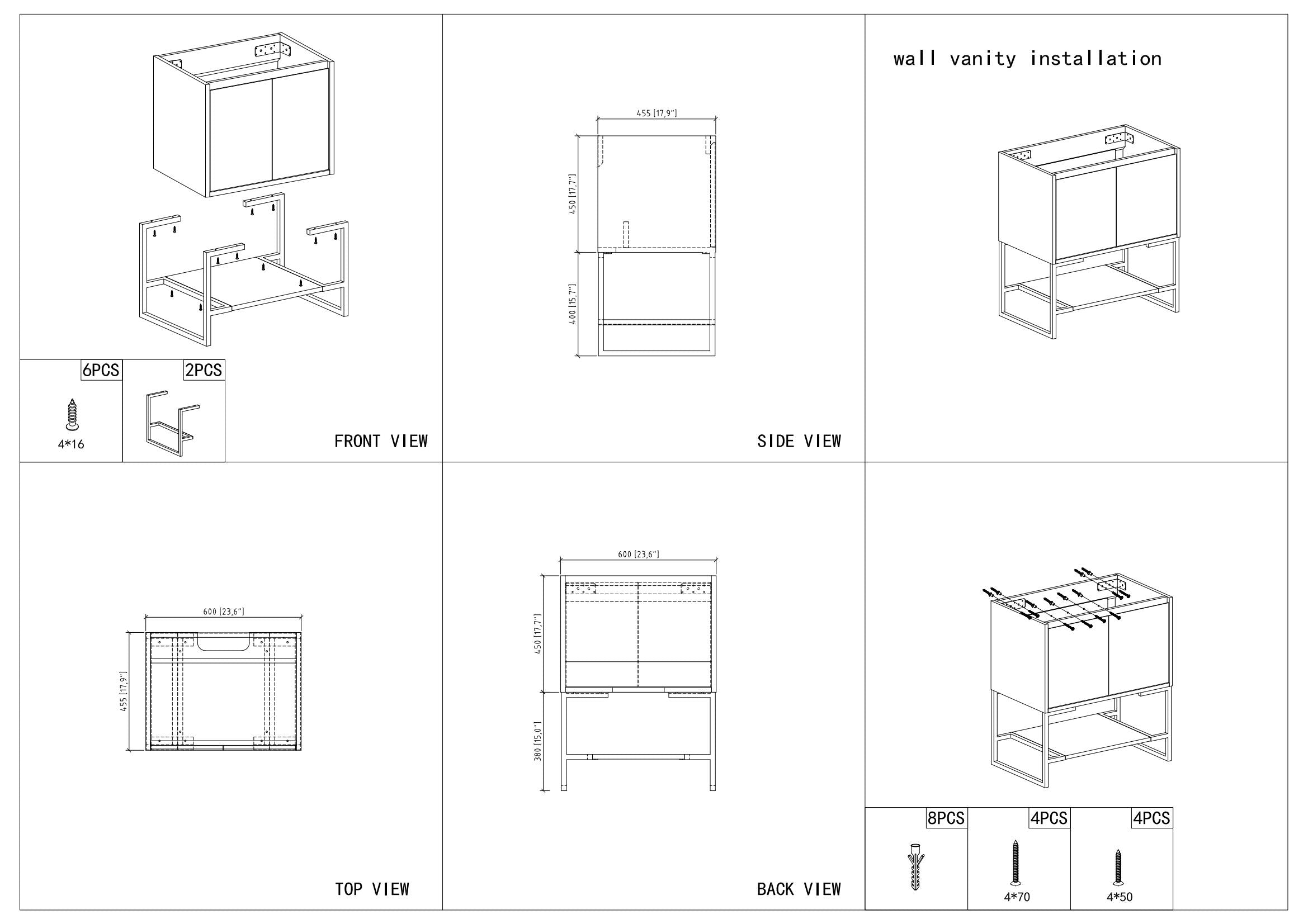 6PCS

4*16

2PCS

FRONT VIEW

455 [17,9"]

450 [17,7"]

400 [15,7"]

SIDE VIEW

wall vanity installation

600 [23,6"]

455 [17,9"]

TOP VIEW

600 [23,6"]

450 [17,7"]

380 [15,0"]

BACK VIEW

8PCS

4PCS

4*70

4PCS

4*50