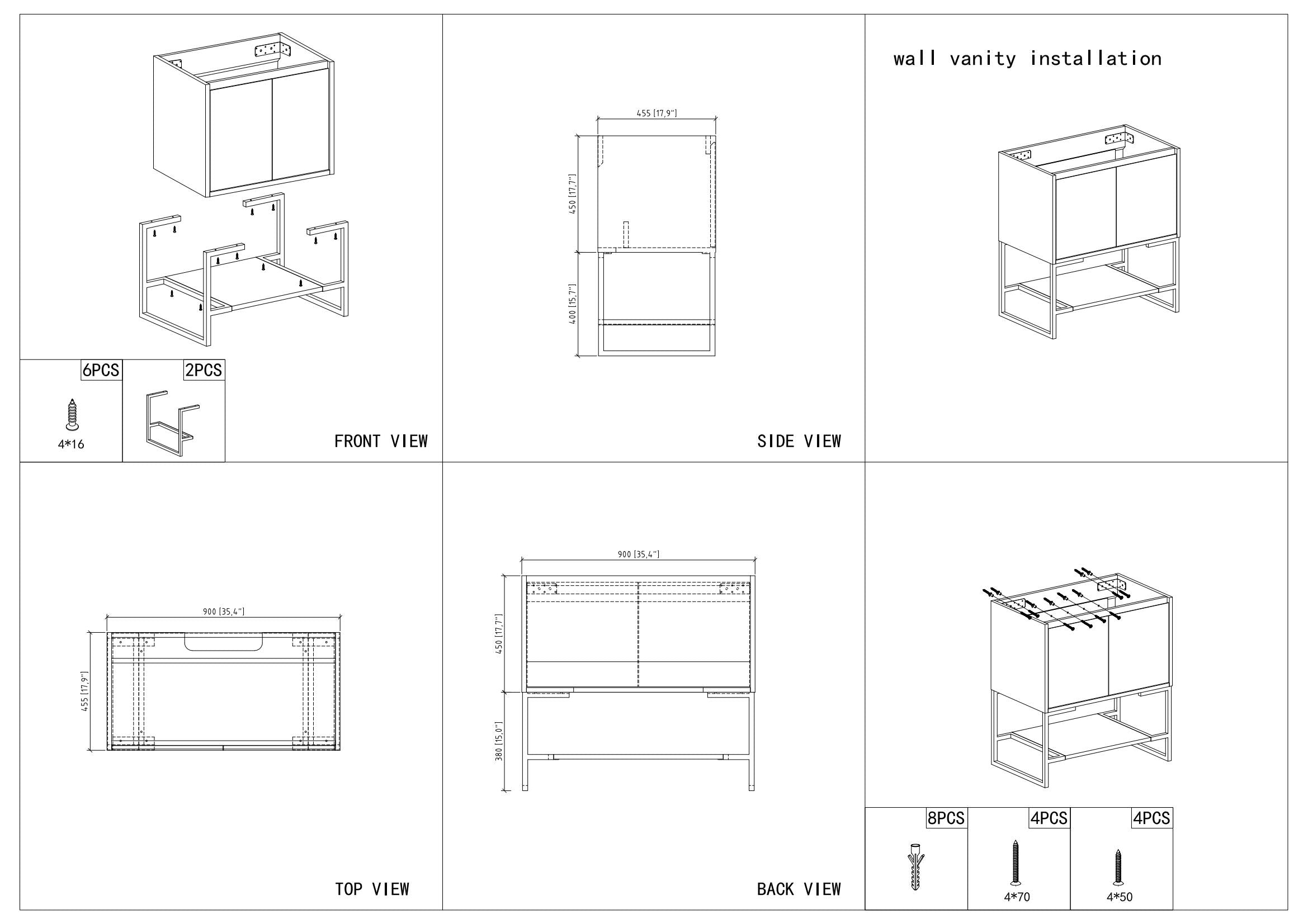 6PCS

4*16

2PCS

FRONT VIEW

455 [17,9"]

450 [17,7"]

400 [15,7"]

SIDE VIEW

wall vanity installation

900 [35,4"]

455 [17,9"]

TOP VIEW

900 [35,4"]

450 [17,7"]

380 [15,0"]

BACK VIEW

8PCS

4PCS

4*70

4PCS

4*50