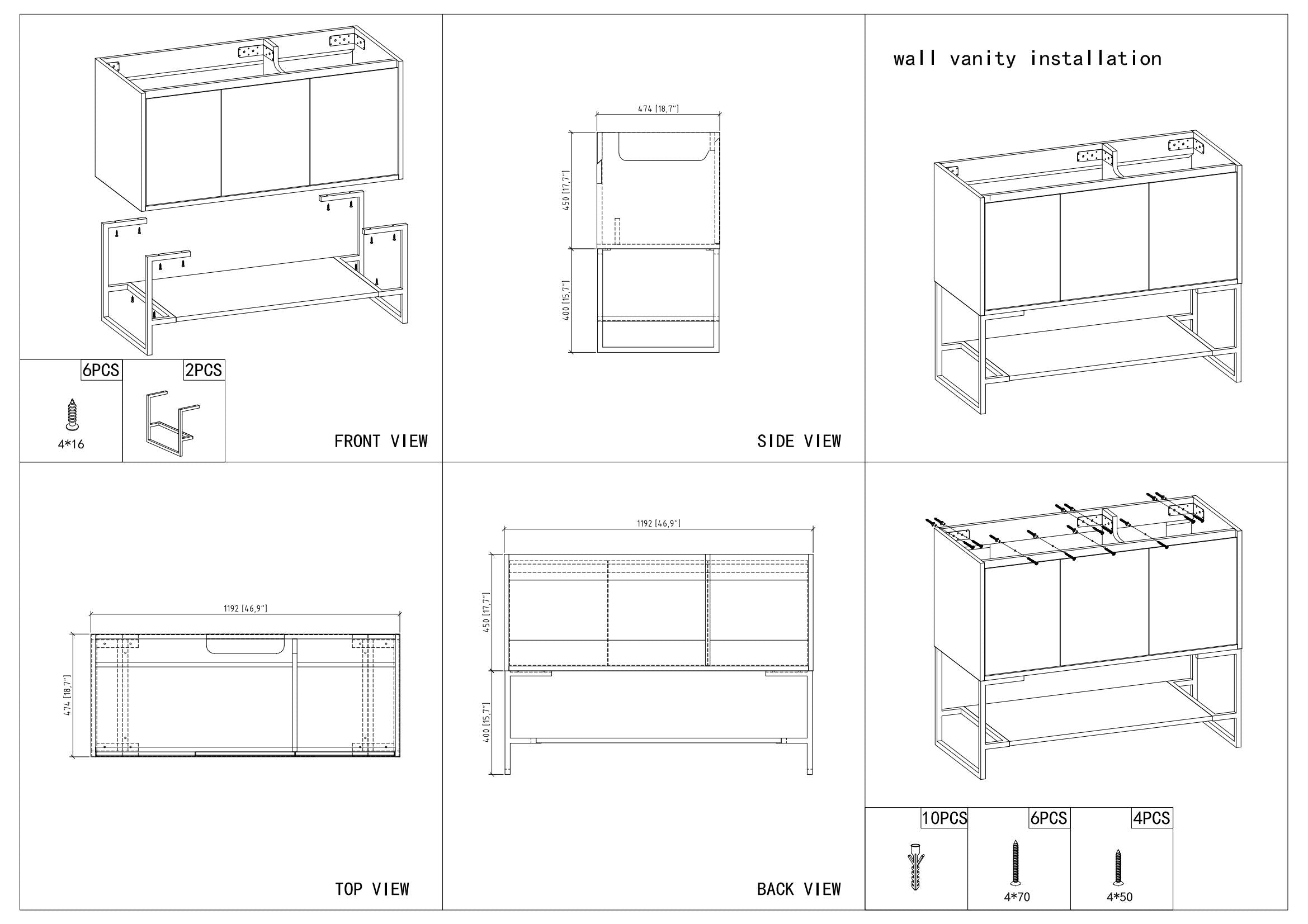 6PCS

4*16

2PCS

FRONT VIEW

474 [18,7"]

450 [17,7"]

400 [15,7"]

SIDE VIEW

wall vanity installation

1192 [46,9"]

474 [18,7"]

TOP VIEW

1192 [46,9"]

450 [17,7"]

400 [15,7"]

BACK VIEW

10PCS

6PCS

4*70

4PCS

4*50