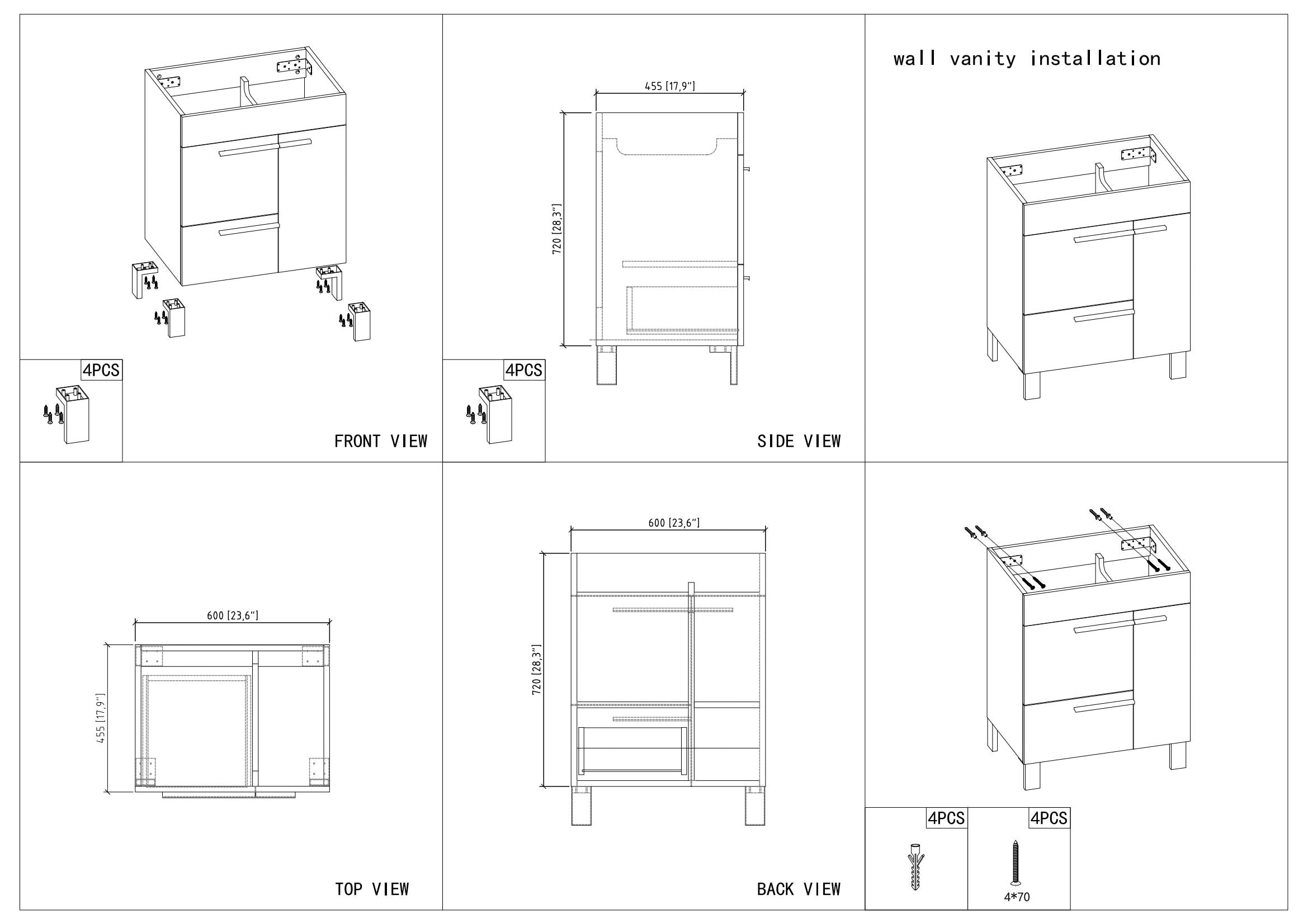 4PCS

FRONT VIEW

455 [17,9"]

720 [28,3"]

4PCS

SIDE VIEW

wall vanity installation

600 [23,6"]

455 [17,9"]

TOP VIEW

600 [23,6"]

720 [28,3"]

BACK VIEW

4PCS

4PCS

4*70