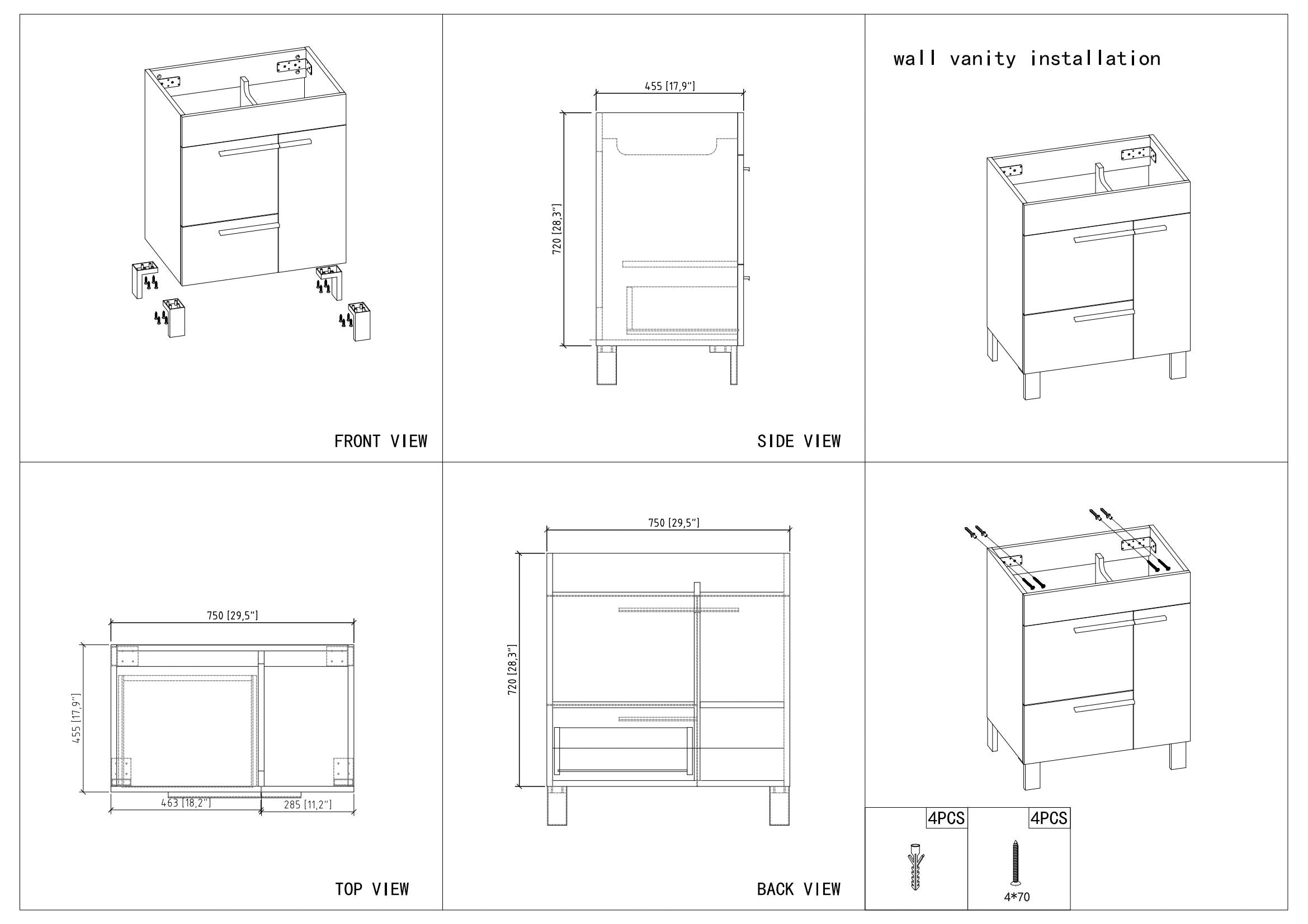 FRONT VIEW

455 [17,9"]

720 [28,3"]

SIDE VIEW

wall vanity installation

750 [29,5"]

455 [17,9"]

463 [18,2"]

285 [11,2"]

TOP VIEW

750 [29,5"]

720 [28,3"]

BACK VIEW

4PCS

4PCS

4*70