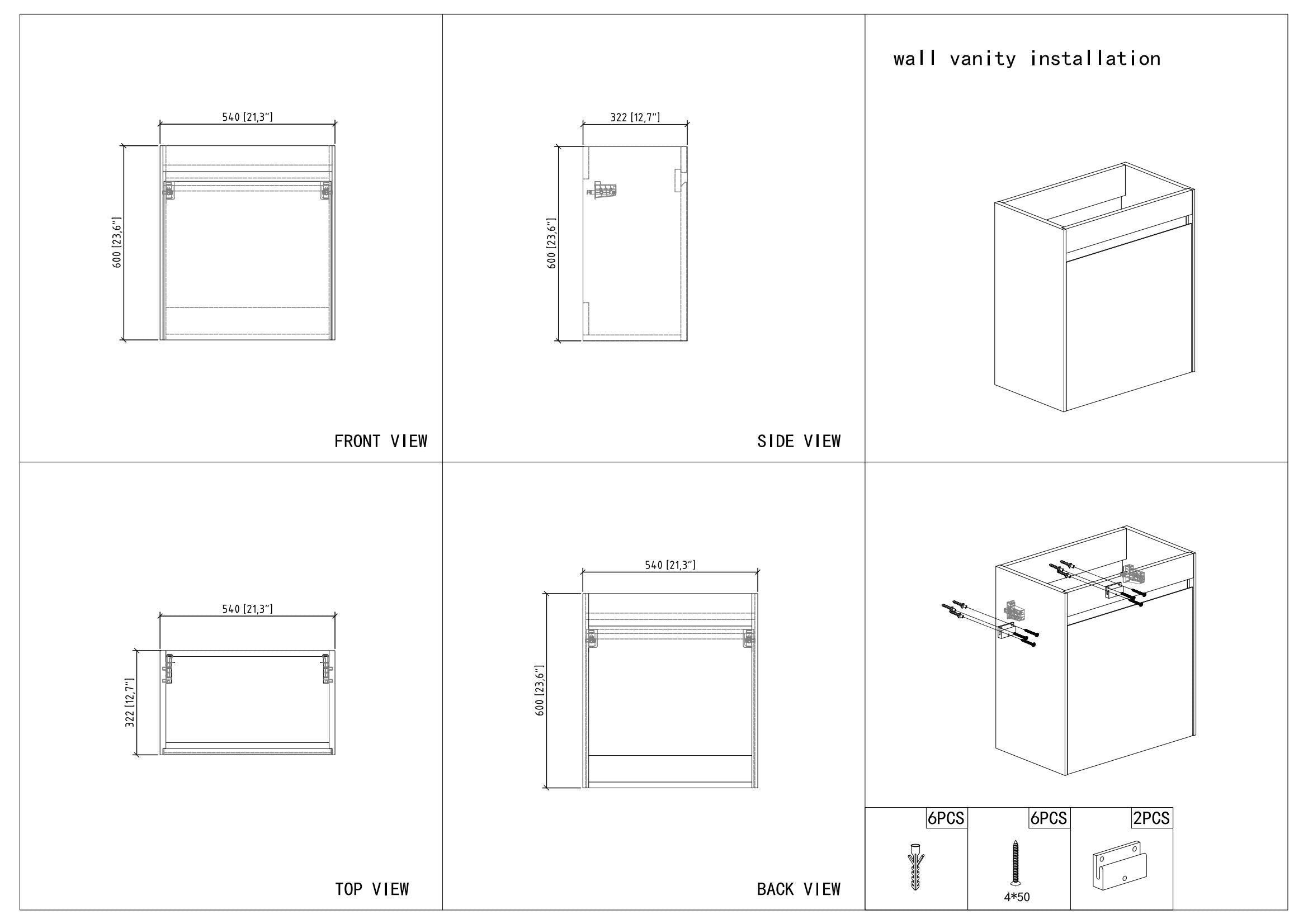 540 [21,3"]

600 [23,6"]

FRONT VIEW

322 [12,7"]

600 [23,6"]

SIDE VIEW

wall vanity installation

540 [21,3"]

322 [12,7"]

TOP VIEW

540 [21,3"]

600 [23,6"]

BACK VIEW

6PCS

6PCS

4*50

2PCS