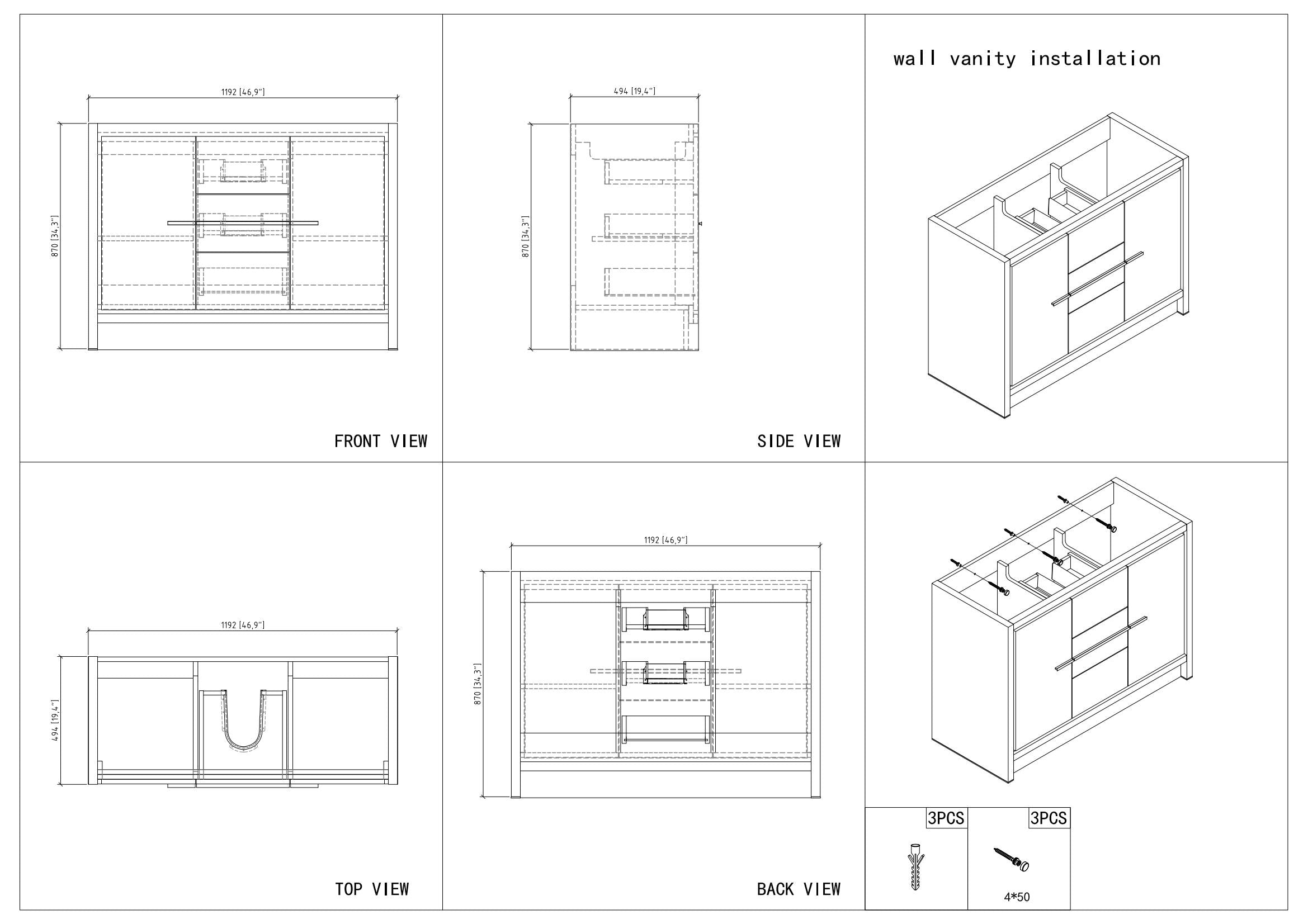 1192 [46,9"]

870 [34,3"]

FRONT VIEW

494 [19,4"]

870 [34,3"]

SIDE VIEW

wall vanity installation

1192 [46,9"]

494 [19,4"]

TOP VIEW

1192 [46,9"]

870 [34,3"]

BACK VIEW

3PCS

3PCS

4*50