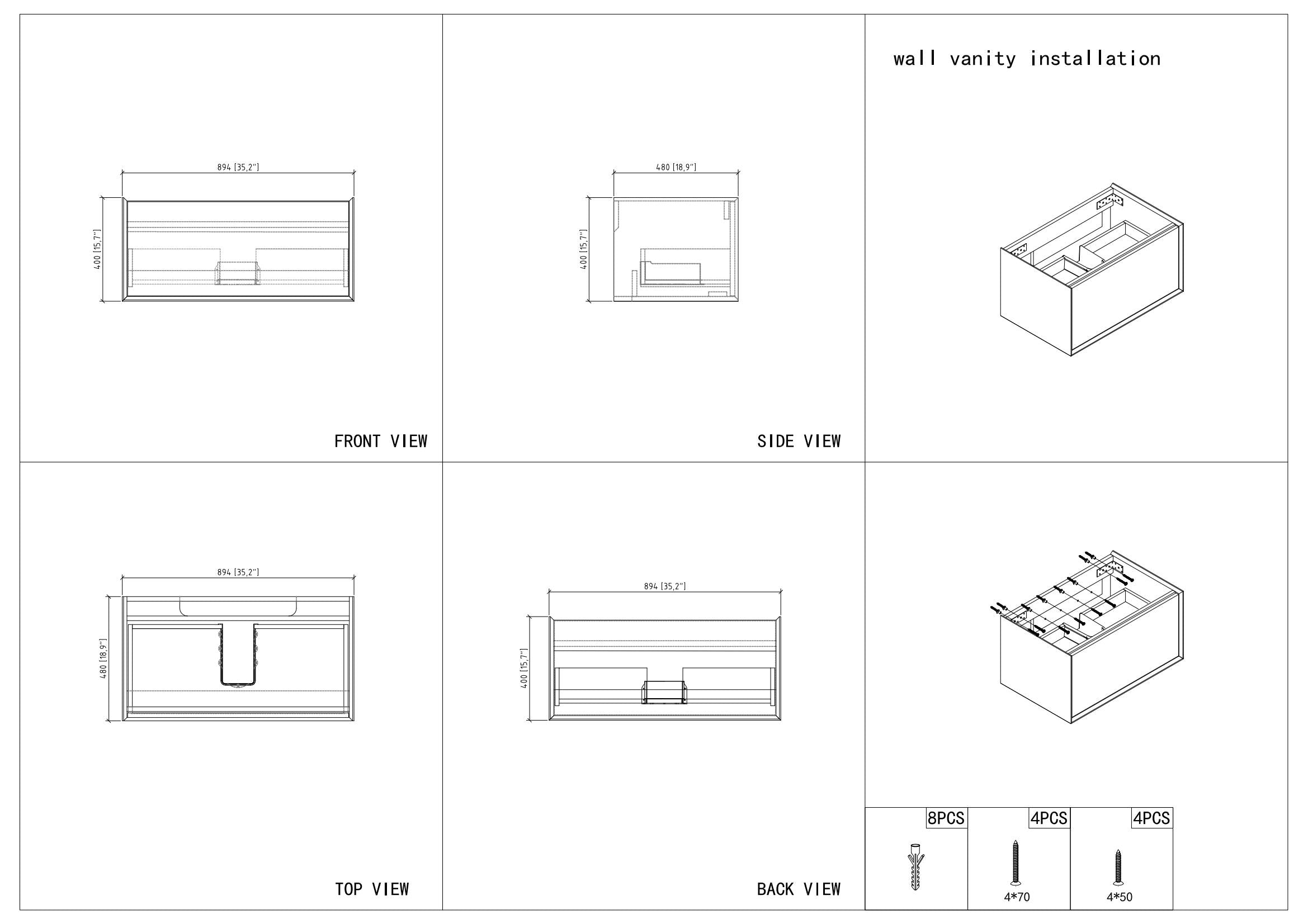 894 [35,2"]

400 [15,7"]

FRONT VIEW

480 [18,9"]

400 [15,7"]

SIDE VIEW

wall vanity installation

894 [35,2"]

480 [18,9"]

TOP VIEW

894 [35,2"]

400 [15,7"]

BACK VIEW

8PCS

4PCS

4*70

4PCS

4*50